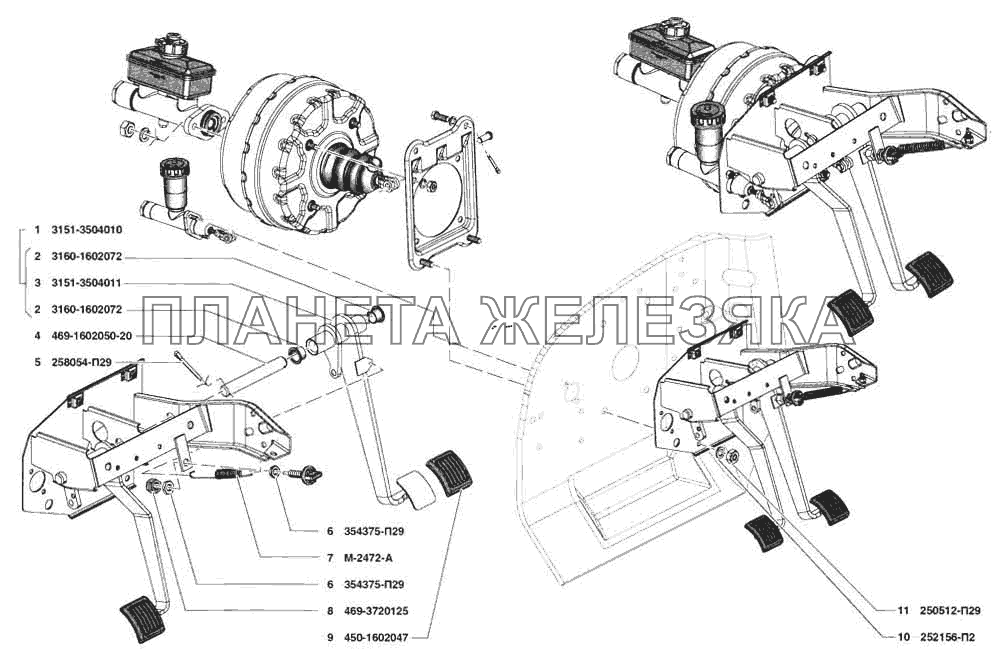 1 3151-3504010
2 3160-1602072
3 3151-3504011
2 3160-1602072
4 469-1602050-20
5 258054-П29
ПЛАНЕТА ЖЕЛЕЗЯКА
6 354375-П29
7 М-2472-А
6 354375-П29
8 469-3720125
9 450-1602047
11 250512-П29
10 252156-П2