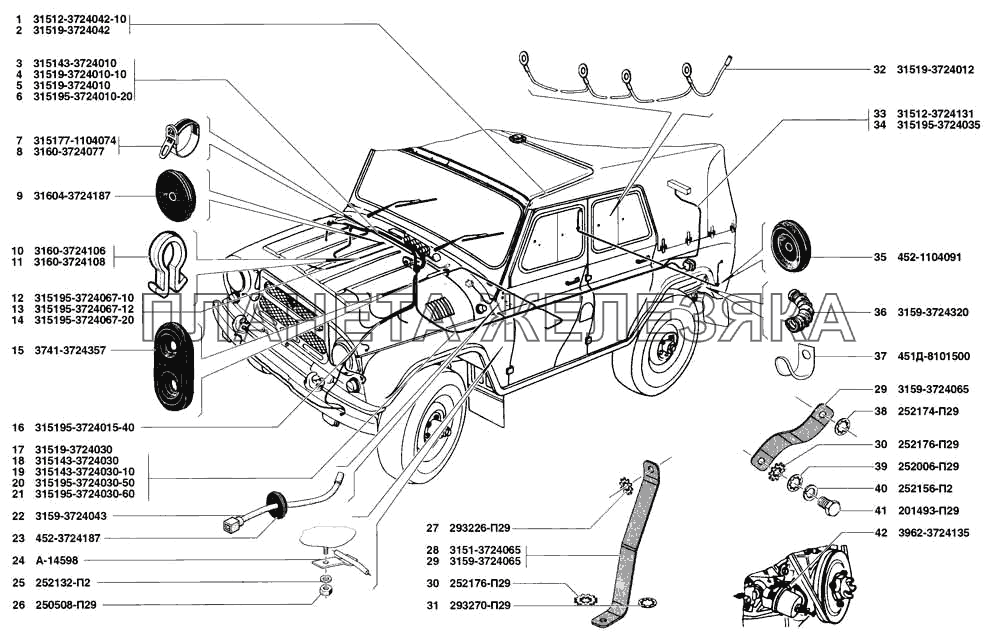 1 31512-3724042-10
2 31519-3724042

3 315143-3724010
4 31519-3724010-10
5 31519-3724010
6 315195-3724010-20

7 315177-1104074
8 3160-3724077

9 31604-3724187

10 3160-3724106
11 3160-3724108

12 315195-3724067-10
13 315195-3724067-12
14 315195-3724067-20

15 3741-3724357

16 315195-3724015-40

17 31519-3724030
18 315143-3724030
19 315143-3724030-10
20 315195-3724030-50
21 315195-3724030-60

22 3159-3724043

23 452-3724187

24 А-14598

25 252132-П2

26 250508-П29

27 293226-П29

28 3151-3724065
29 3159-3724065

30 252176-П29

31 293270-П29

32 31519-3724012

33 31512-3724131
34 315195-3724035

35 452-1104091

36 3159-3724320

37 451Д-8101500

29 3159-3724065

38 252174-П29

30 252176-П29

39 252006-П29

40 252156-П2

41 201493-П29

42 3962-3724135

ПЛАНЕТА ЖЕЛЕЗЯКА