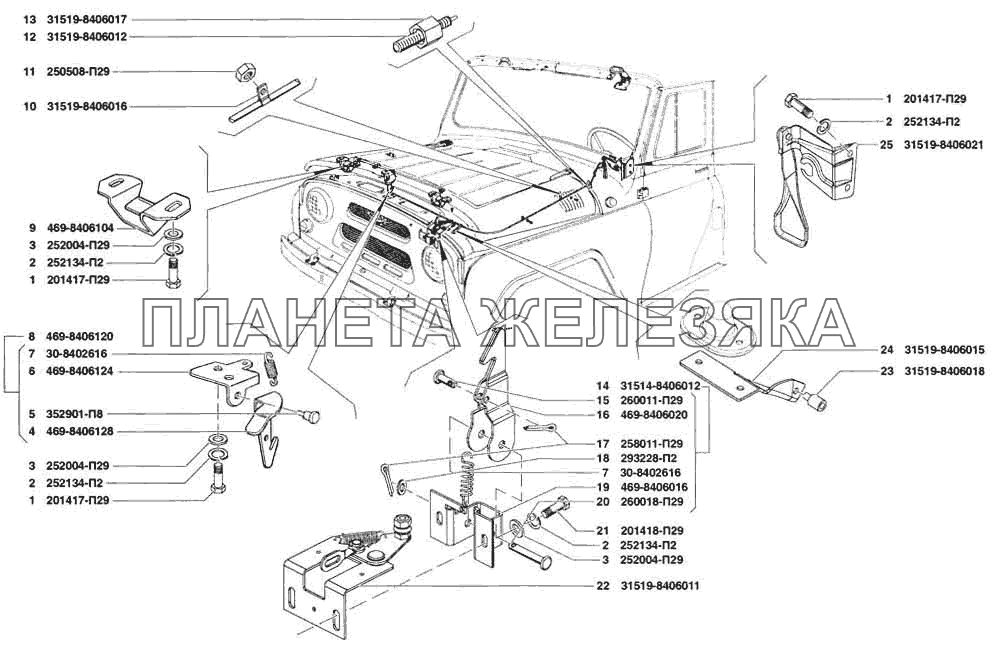 13 31519-8406017
12 31519-8406012
11 250508-П29
10 31519-8406016
9 469-8406104
3 252004-П29
2 252134-П2
1 201417-П29
8 469-8406120
7 30-8402616
6 469-8406124
5 352901-П8
4 469-8406128
3 252004-П29
2 252134-П2
1 201417-П29
1 201417-П29
2 252134-П2
25 31519-8406021
ПЛАНЕТА ЖЕЛЕЗЯКА
24 31519-8406015
23 31519-8406018
14 31514-8406012
15 260011-П29
16 469-8406020
17 258011-П29
18 293228-П2
7 30-8402616
19 469-8406016
20 260018-П29
21 201418-П29
2 252134-П2
3 252004-П29
22 31519-8406011