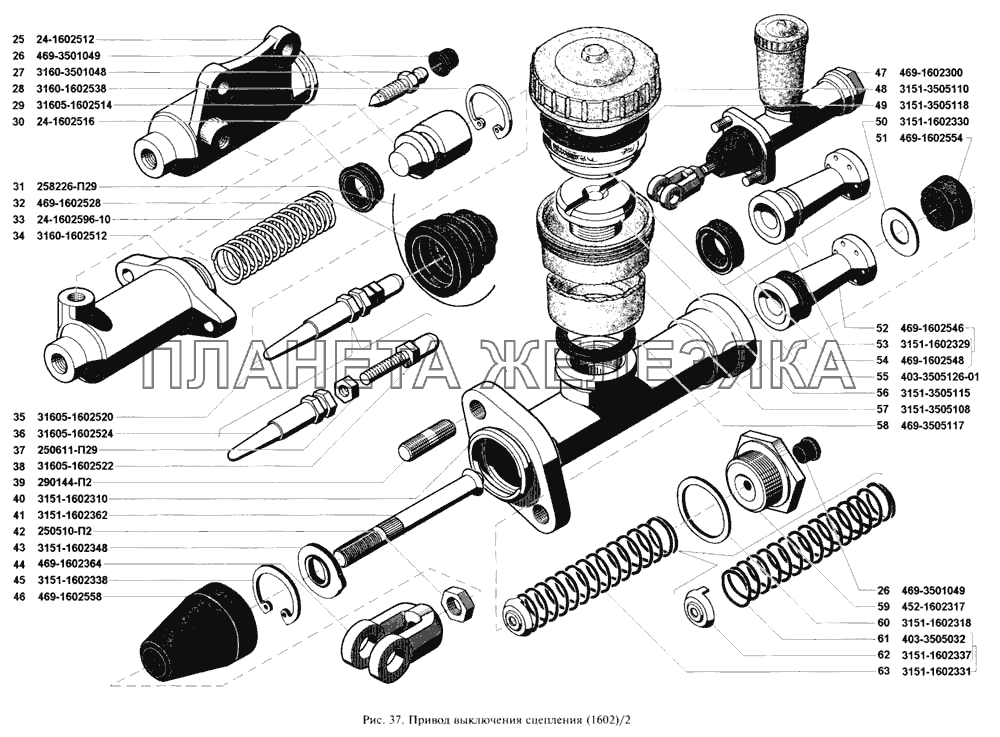 25 24-1602512
26 469-3501049
27 3160-3501048
28 3160-1602538
29 31605-1602514
30 24-1602516

31 258226-П29
32 469-1602528
33 24-1602596-10
34 3160-1602512

35 31605-1602520
36 31605-1602524
37 250611-П29
38 31605-1602522
39 290144-П2
40 3151-1602310
41 3151-1602362
42 250510-П2
43 3151-1602348
44 469-1602364
45 3151-1602338
46 469-1602558

47 469-1602300
48 3151-3505110
49 3151-3505118
50 3151-1602330
51 469-1602554

52 469-1602546
53 3151-1602329
54 469-1602548
55 403-3505126-01
56 3151-3505115
57 3151-3505108
58 469-3505117

26 469-3501049
59 452-1602317
60 3151-1602318
61 403-3505032
62 3151-1602337
63 3151-1602331

ПЛАНЕТА ЖЕЛЕЗЯКА

Рис. 37. Привод выключения сцепления (1602)/2