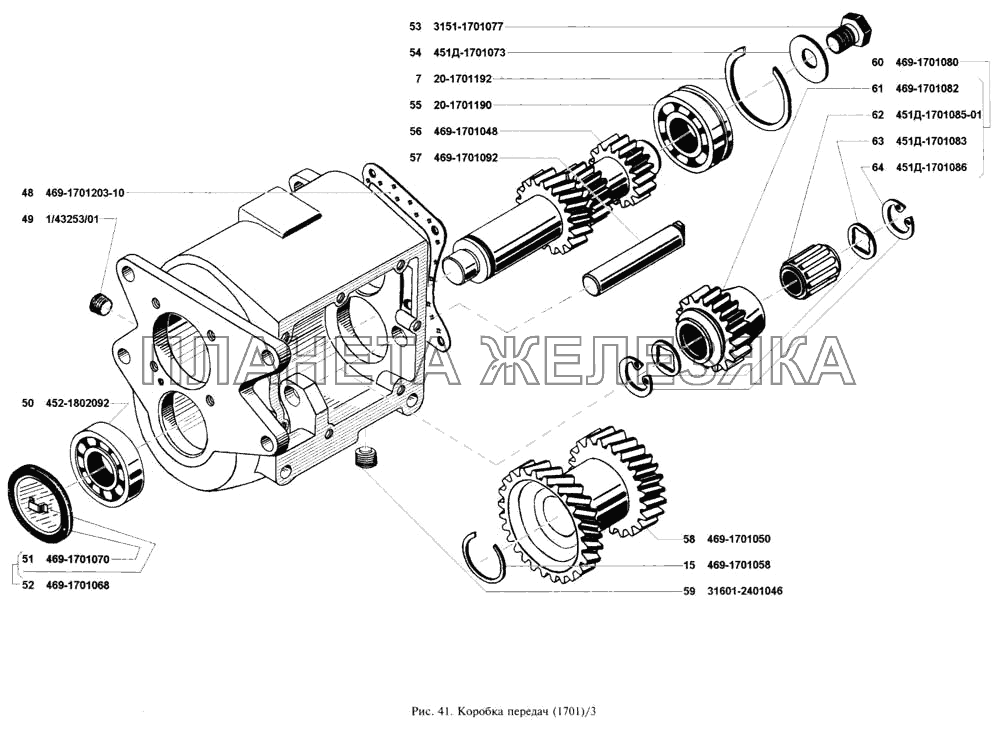 53 3151-1701077
54 451Д-1701073
7 20-1701192
55 20-1701190
56 469-1701048
57 469-1701092
48 469-1701203-10
49 1/43253/01
60 469-1701080
61 469-1701082
62 451Д-1701085-01
63 451Д-1701083
64 451Д-1701086
ПЛАНЕТА ЖЕЛЕЗЯКА
50 452-1802092
51 469-1701070
52 469-1701068
58 469-1701050
15 469-1701058
59 31601-2401046

Рис. 41. Коробка передач (1701)/3