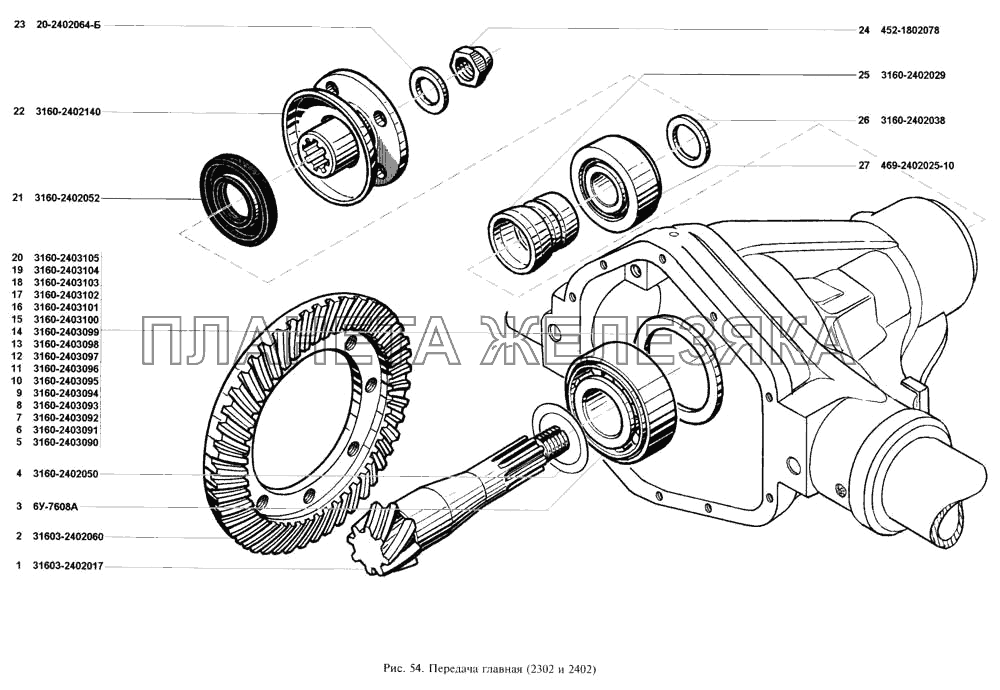 23 20-2402064-Б
22 3160-2402140
21 3160-2402052
20 3160-2403105
19 3160-2403104
18 3160-2403103
17 3160-2403102
16 3160-2403101
15 3160-2403100
14 3160-2403099
13 3160-2403098
12 3160-2403097
11 3160-2403096
10 3160-2403095
9 3160-2403094
8 3160-2403093
7 3160-2403092
6 3160-2403091
5 3160-2403090
4 3160-2402050
3 6У-7608А
2 31603-2402060
1 31603-2402017

24 452-1802078
25 3160-2402029
26 3160-2402038
27 469-2402025-10

ПЛАНЕТА ЖЕЛЕЗЯКА

Рис. 54. Передача главная (2302 и 2402)