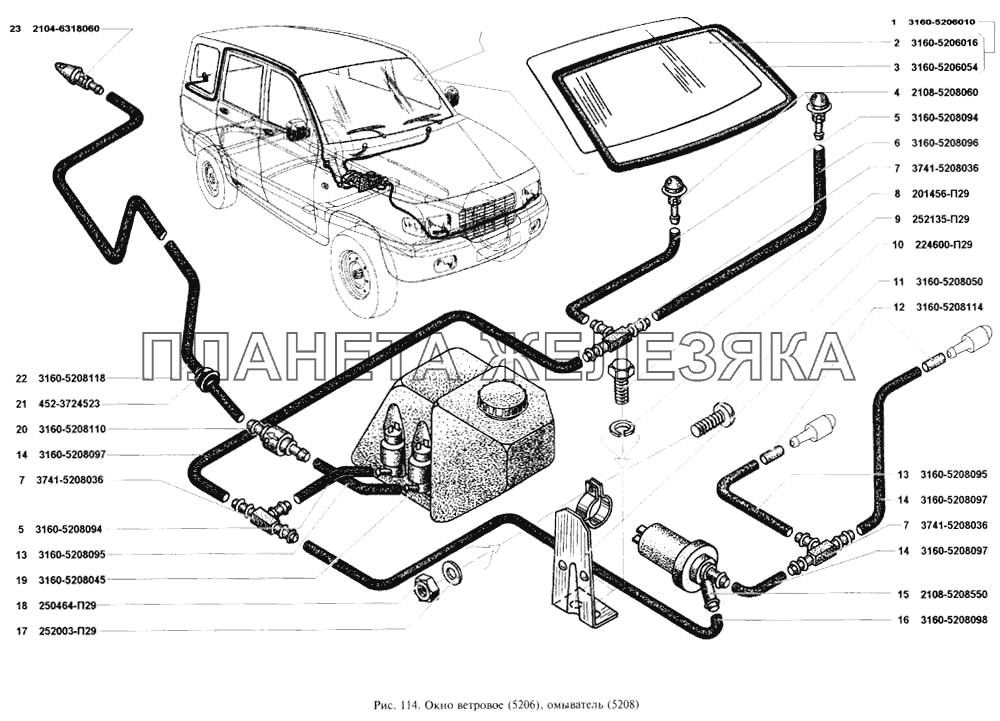 23 2104-6318060

1 3160-5206010
2 3160-5206016
3 3160-5206054
4 2108-5208060
5 3160-5208094
6 3160-5208096
7 3741-5208036
8 201456-П29
9 252135-П29
10 224600-П29
11 3160-5208050
12 3160-5208114

ПЛАНЕТА ЖЕЛЕЗЯКА

22 3160-5208118
21 452-3724523
20 3160-5208110
14 3160-5208097
7 3741-5208036
5 3160-5208094
13 3160-5208095
19 3160-5208045
18 250464-П29
17 252003-П29

13 3160-5208095
14 3160-5208097
7 3741-5208036
14 3160-5208097
15 2108-5208550
16 3160-5208098

Рис. 114. Окно ветровое (5206), омыватель (5208)