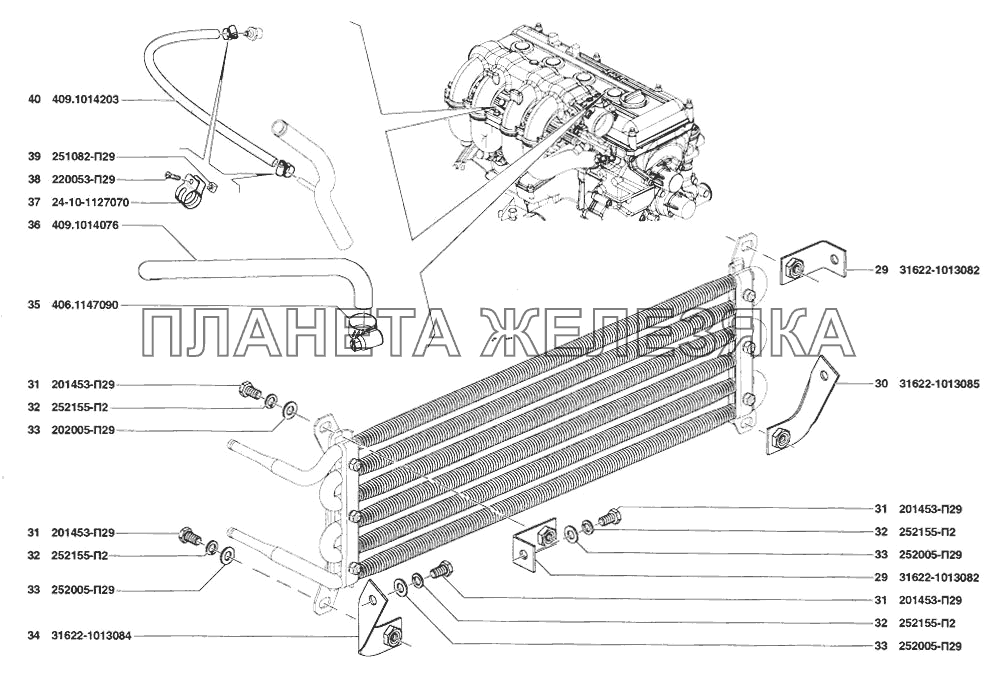 40 409.1014203
39 251082-П29
38 220053-П29
37 24-10-1127070
36 409.1014076
35 406.1147090
31 201453-П29
32 252155-П2
33 202005-П29
31 201453-П29
32 252155-П2
33 252005-П29
34 31622-1013084
29 31622-1013082
30 31622-1013085
31 201453-П29
32 252155-П2
33 252005-П29
29 31622-1013082
31 201453-П29
32 252155-П2
33 252005-П29
ПЛАНЕТА ЖЕЛЕЗЯКА