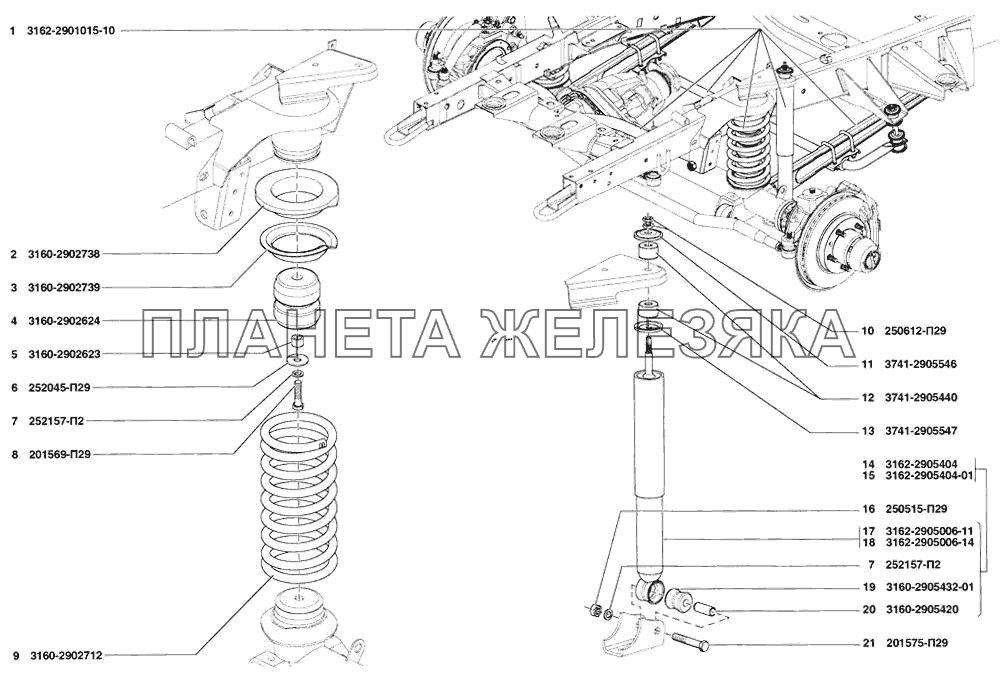 1 3162-2901015-10

2 3160-2902738

3 3160-2902739

4 3160-2902624

5 3160-2902623

6 252045-П29

7 252157-П2

8 201569-П29

9 3160-2902712

ПЛАНЕТА ЖЕЛЕЗЯКА

10 250612-П29

11 3741-2905546

12 3741-2905440

13 3741-2905547

14 3162-2905404
15 3162-2905404-01

16 250515-П29

17 3162-2905006-11
18 3162-2905006-14

7 252157-П2

19 3160-2905432-01

20 3160-2905420

21 201575-П29