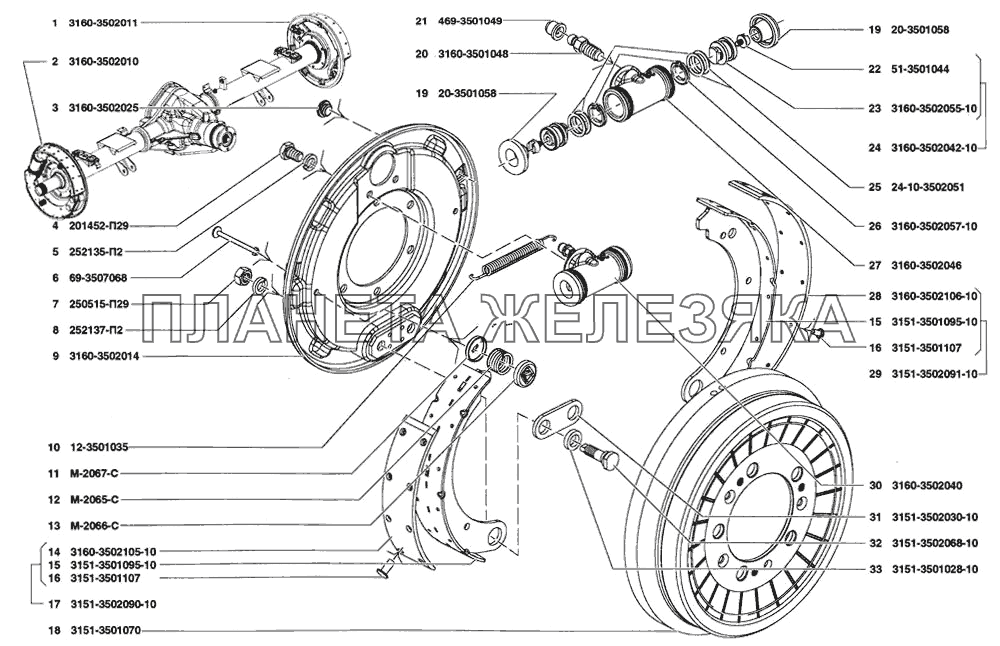 1 3160-3502011
2 3160-3502010
3 3160-3502025
4 201452-П29
5 252135-П2
6 69-3507068
7 250515-П29
8 252137-П2
9 3160-3502014
10 12-3501035
11 М-2067-С
12 М-2065-С
13 М-2066-С
14 3160-3502105-10
15 3151-3501095-10
16 3151-3501107
17 3151-3502090-10
18 3151-3501070
21 469-3501049
20 3160-3501048
19 20-3501058
19 20-3501058
22 51-3501044
23 3160-3502055-10
24 3160-3502042-10
25 24-10-3502051
26 3160-3502057-10
27 3160-3502046
28 3160-3502106-10
15 3151-3501095-10
16 3151-3501107
29 3151-3502091-10
30 3160-3502040
31 3151-3502030-10
32 3151-3502068-10
33 3151-3501028-10
ПЛАНЕТА ЖЕЛЕЗЯКА