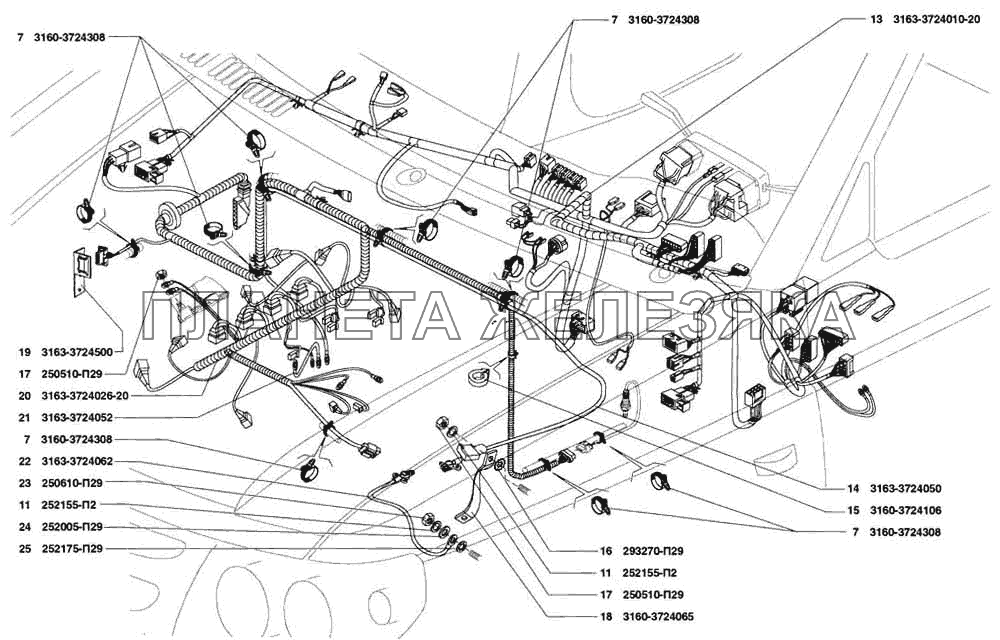 7 3160-3724308

7 3160-3724308

13 3163-3724010-20

ПЛАНЕТА ЖЕЛЕЗЯКА

19 3163-3724500

17 250510-П29

20 3163-3724026-20

21 3163-3724052

7 3160-3724308

22 3163-3724062

23 250610-П29

11 252155-П2

24 252005-П29

25 252175-П29

14 3163-3724050

15 3160-3724106

7 3160-3724308

16 293270-П29

11 252155-П2

17 250510-П29

18 3160-3724065