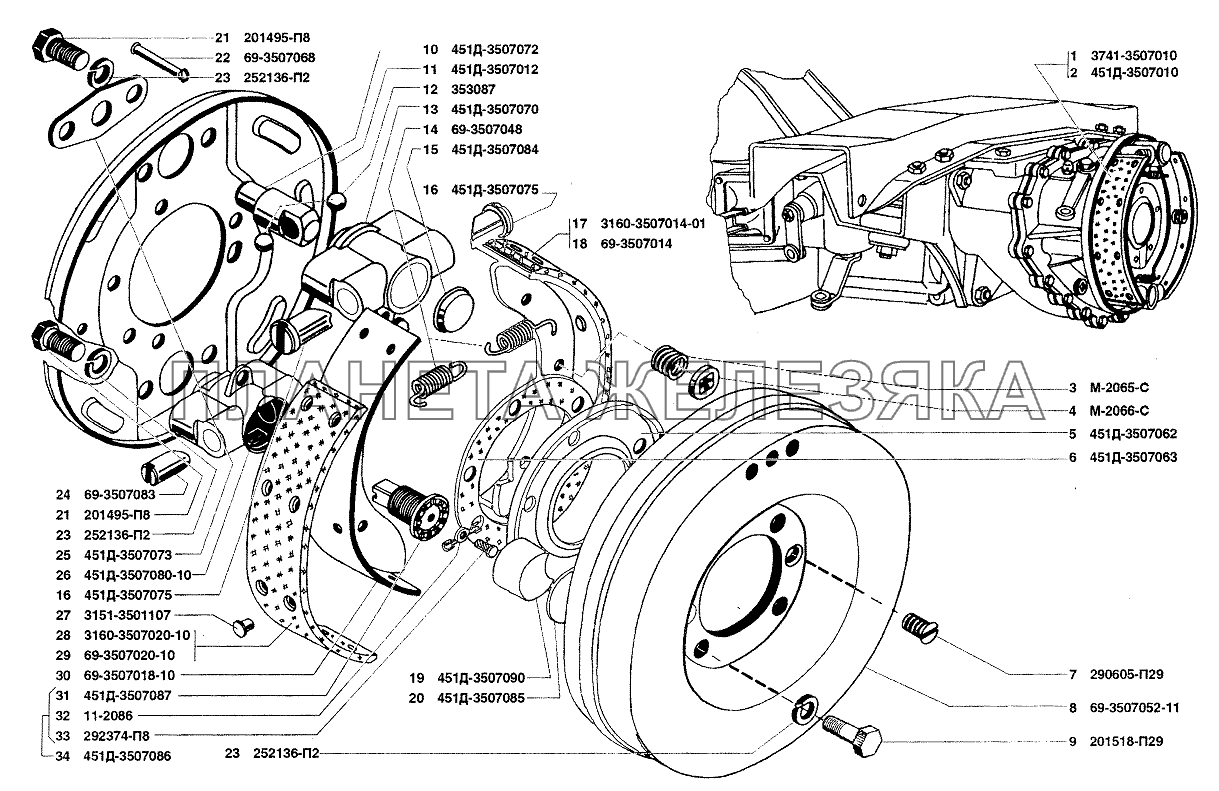 21 201495-П8
22 69-3507068
23 252136-П2
10 451Д-3507072
11 451Д-3507012
12 353087
13 451Д-3507070
14 69-3507048
15 451Д-3507084
16 451Д-3507075
17 3160-3507014-01
18 69-3507014
1 3741-3507010
2 451Д-3507010
ПЛАНЕТА ЖЕЛЕЗЯКА
3 М-2065-С
4 М-2066-С
5 451Д-3507062
6 451Д-3507063
24 69-3507083
21 201495-П8
23 252136-П2
25 451Д-3507073
26 451Д-3507080-10
16 451Д-3507075
27 3151-3501107
28 3160-3507020-10
29 69-3507020-10
30 69-3507018-10
31 451Д-3507087
32 11-2086
33 292374-П8
34 451Д-3507086
19 451Д-3507090
20 451Д-3507085
23 252136-П2
7 290605-П29
8 69-3507052-11
9 201518-П29