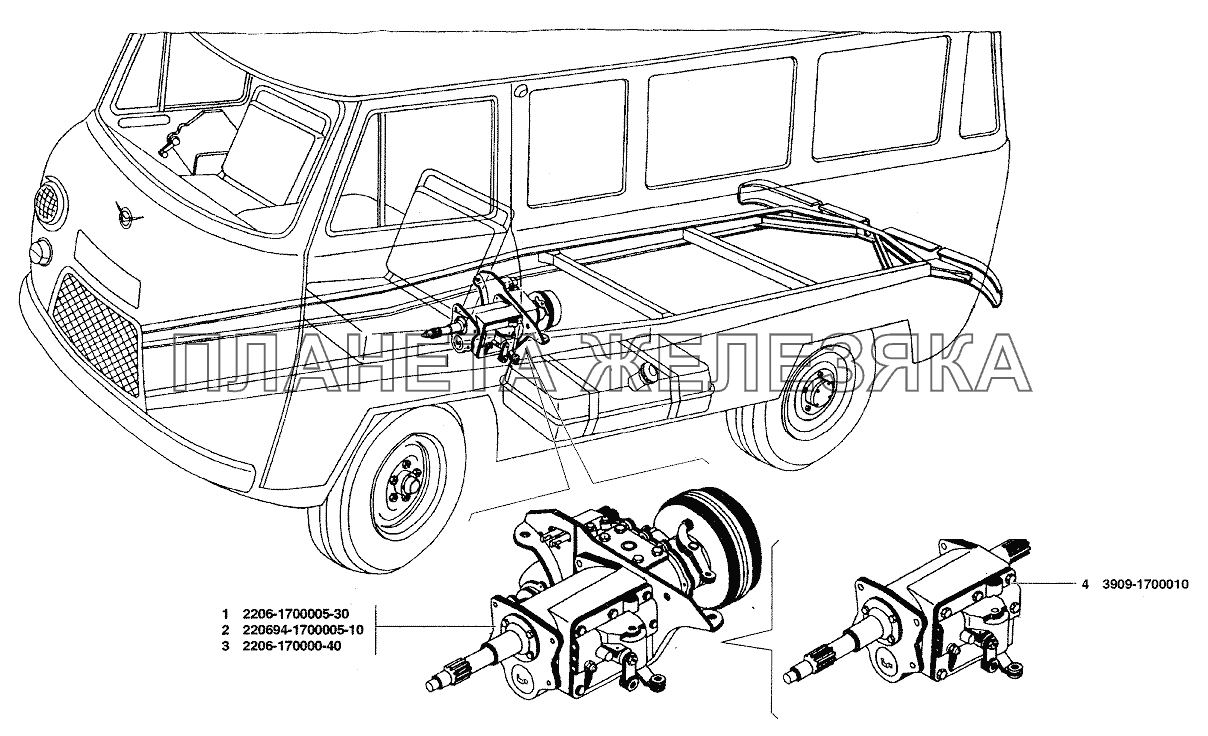 ПЛАНЕТА ЖЕЛЕЗЯКА

1 2206-1700005-30
2 220694-1700005-10
3 2206-170000-40

4 3909-1700010