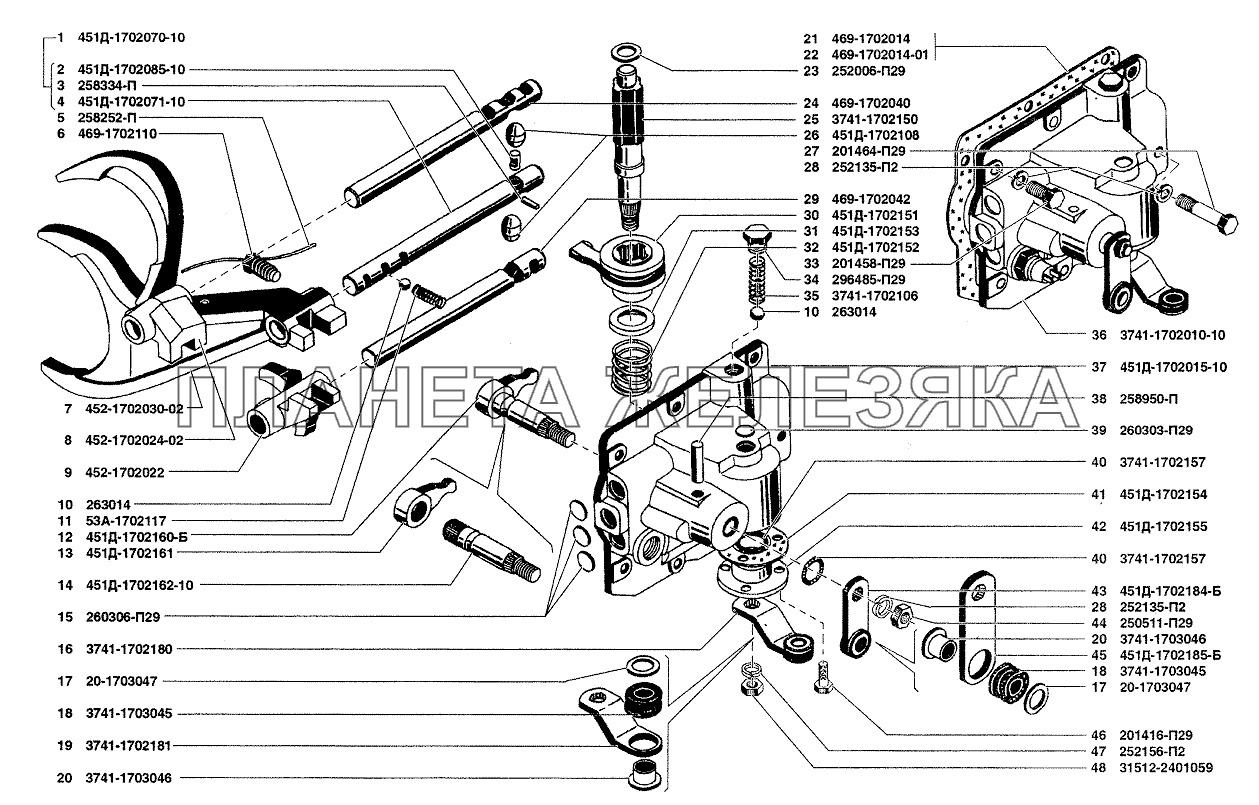 1 451Д-1702070-10
2 451Д-1702085-10
3 258334-П
4 451Д-1702071-10
5 258252-П
6 469-1702110
7 452-1702030-02
8 452-1702024-02
9 452-1702022
10 263014
11 53А-1702117
12 451Д-1702160-Б
13 451Д-1702161
14 451Д-1702162-10
15 260306-П29
16 3741-1702180
17 20-1703047
18 3741-1703045
19 3741-1702181
20 3741-1703046

21 469-1702014
22 469-1702014-01
23 252006-П29
24 469-1702040
25 3741-1702150
26 451Д-1702108
27 201464-П29
28 252135-П2
29 469-1702042
30 451Д-1702151
31 451Д-1702153
32 451Д-1702152
33 201458-П29
34 296485-П29
35 3741-1702106
10 263014
36 3741-1702010-10
37 451Д-1702015-10
38 258950-П
39 260303-П29
40 3741-1702157
41 451Д-1702154
42 451Д-1702155
40 3741-1702157
43 451Д-1702184-Б
28 252135-П2
44 250511-П29
20 3741-1703046
45 451Д-1702185-Б
18 3741-1703045
17 20-1703047
46 201416-П29
47 252156-П2
48 31512-2401059

ПЛАНЕТА ЖЕЛЕЗЯКА