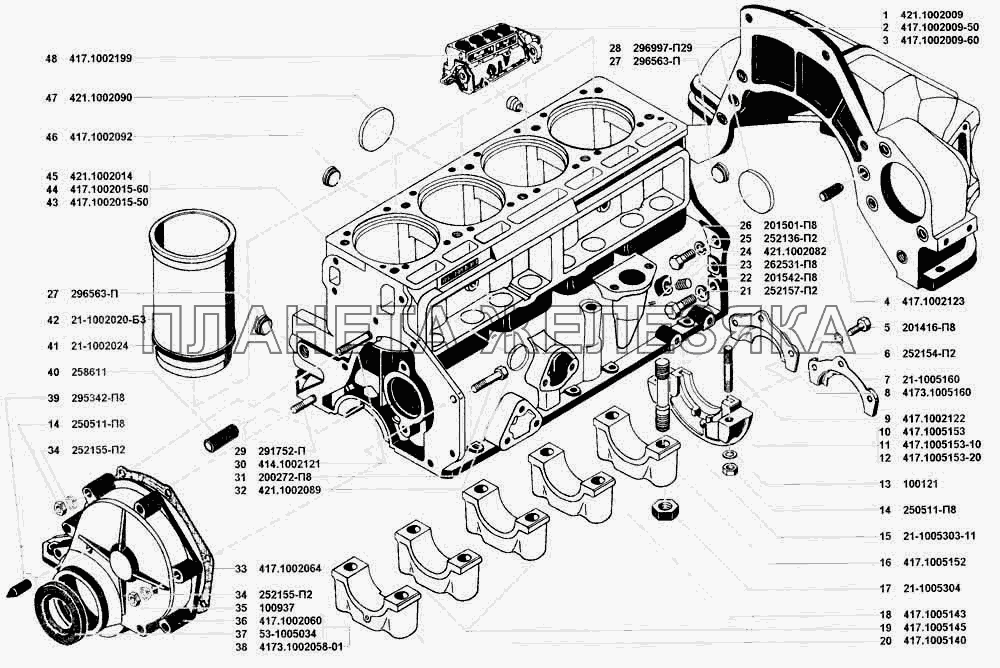 48 417.1002199
47 421.1002090
46 417.1002092
45 421.1002014
44 417.1002015-60
43 417.1002015-50
27 296563-П
42 21-1002020-Б3
41 21-1002024
40 258611
39 295342-П8
14 250511-П8
34 252155-П2
28 296997-П29
27 296563-П
1 421.1002009
2 417.1002009-50
3 417.1002009-60
26 201501-П8
25 252136-П2
24 421.1002082
23 262531-П8
22 201542-П8
21 252157-П2
4 417.1002123
5 201416-П8
6 252154-П2
7 21-1005160
8 4173.1005160
9 417.1002122
10 417.1005153
11 417.1005153-10
12 417.1005153-20
13 100121
14 250511-П8
15 21-1005303-11
16 417.1005152
17 21-1005304
18 417.1005143
19 417.1005145
20 417.1005140
29 291752-П
30 414.1002121
31 200272-П8
32 421.1002089
33 417.1002064
34 252155-П2
35 100937
36 417.1002060
37 53-1005034
38 4173.1002058-01
ПЛАНЕТА ЖЕЛЕЗЯКА