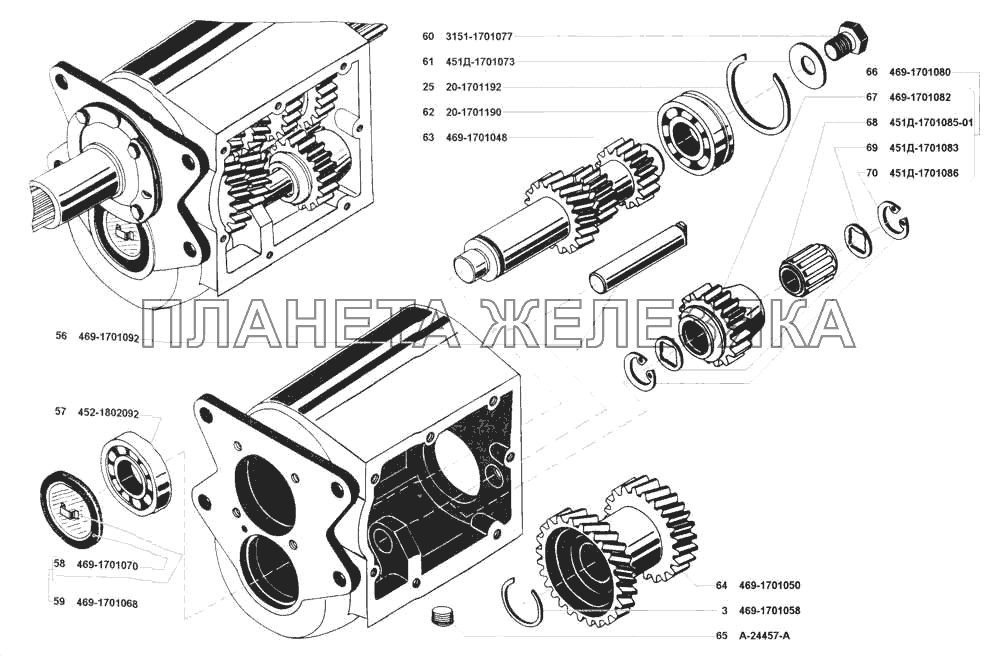 60 3151-1701077
61 451Д-1701073
25 20-1701192
62 20-1701190
63 469-1701048
66 469-1701080
67 469-1701082
68 451Д-1701085-01
69 451Д-1701083
70 451Д-1701086
ПЛАНЕТА ЖЕЛЕЗЯКА
56 469-1701092
57 452-1802092
58 469-1701070
59 469-1701068
64 469-1701050
3 469-1701058
65 А-24457-А