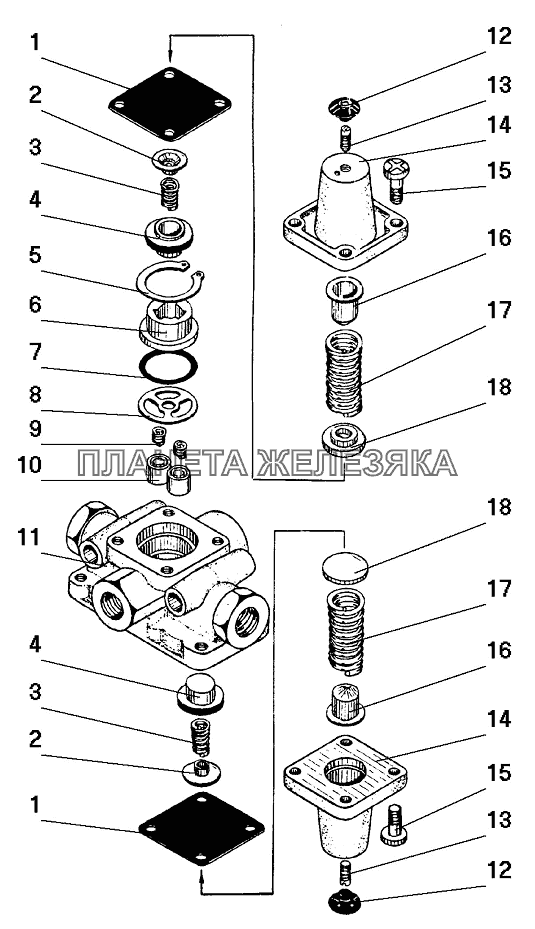 1
2
3
4
5
6
7
8
9
10
11
4
3
2
1
12
13
14
15
16
17
18
ПЛАНЕТА ЖЕЛЕЗЯКА
18
17
16
14
15
13
12