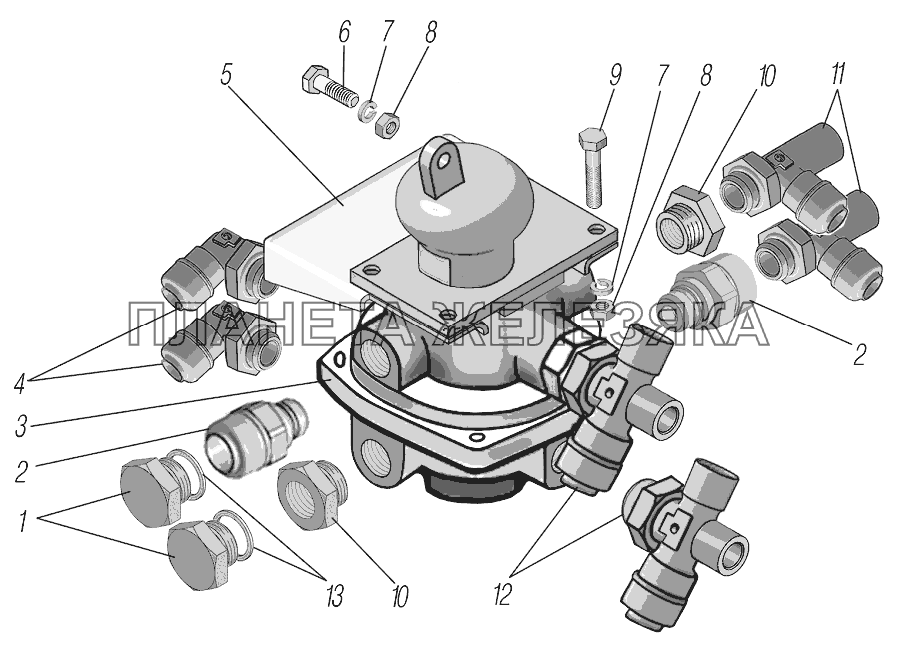 6 7 8
5
9 7 8 10 11
ПЛАНЕТА ЖЕЛЕЗЯКА
2
4
3
2
1
13 10 12