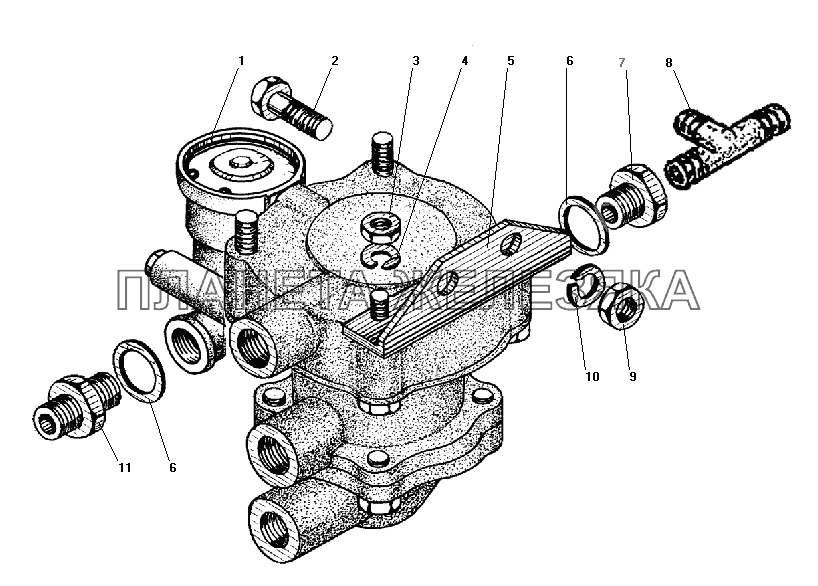 1
2
3
4
5
6
7
8
ПЛАНЕТА ЖЕЛЕЗЯКА
10
9
11
6