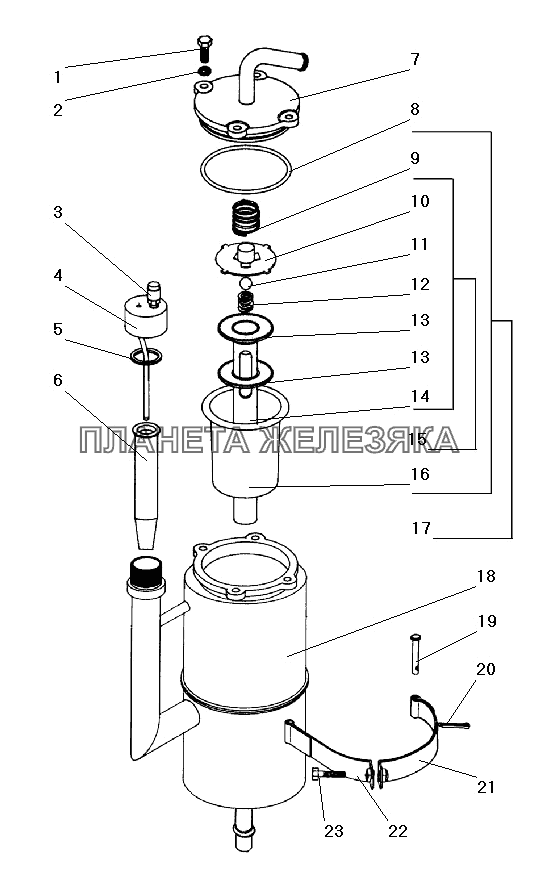 1
2
7
8
9
10
11
12
13
13
14
15
16
17
3
4
5
6
ПЛАНЕТА ЖЕЛЕЗЯКА
18
19
20
21
22
23