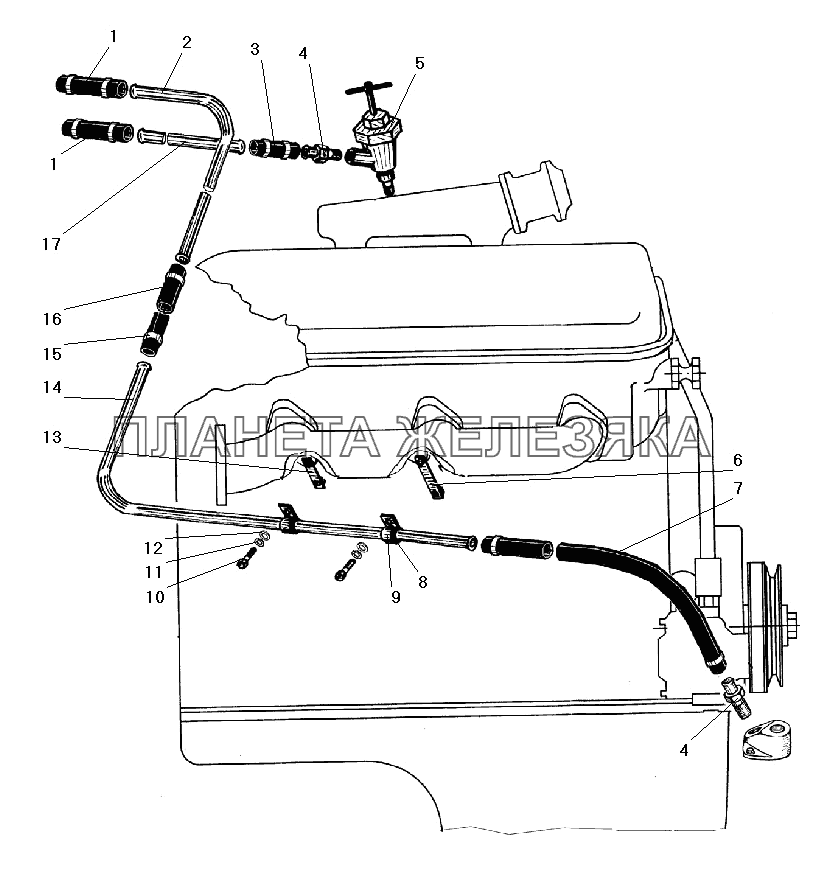 1
2
3
4
5
1
17
16
15
14
13
ПЛАНЕТА ЖЕЛЕЗЯКА
6
7
12
11
10
9
8
4