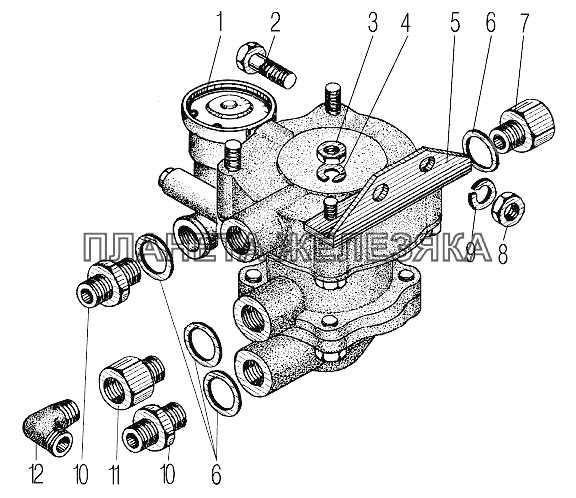 1 2 3 4 5 6 7

ПЛАНЕТА ЖЕЛЕЗЯКА

9 8

12 10 11 10 6