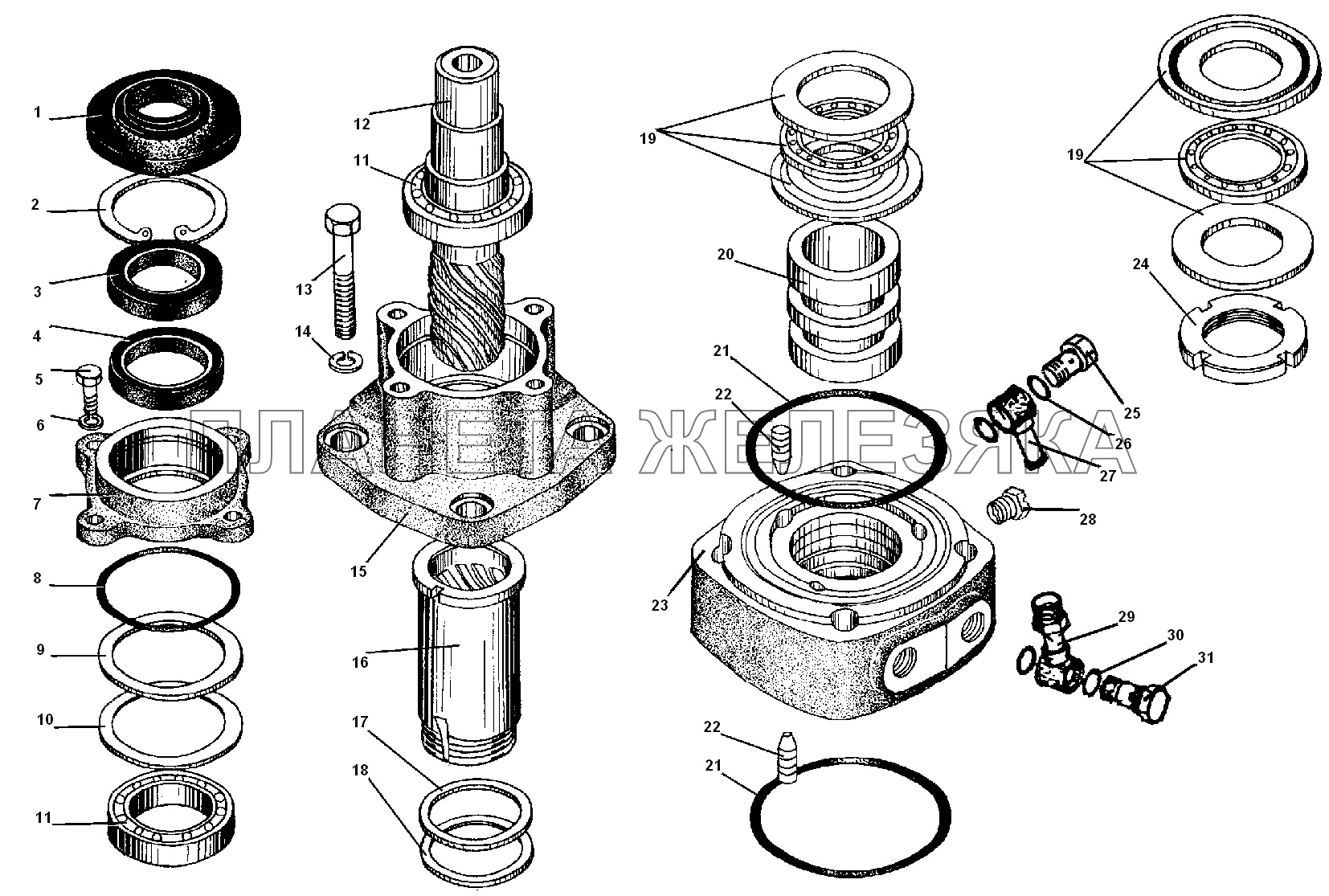 1
2
3
4
5
6
7
8
9
10
11
12
11
13
14
15
16
17
18
19
20
21
22
23
22
21
19
24
25
26
27
28
29
30
31
ПЛАНЕТА ЖЕЛЕЗЯКА