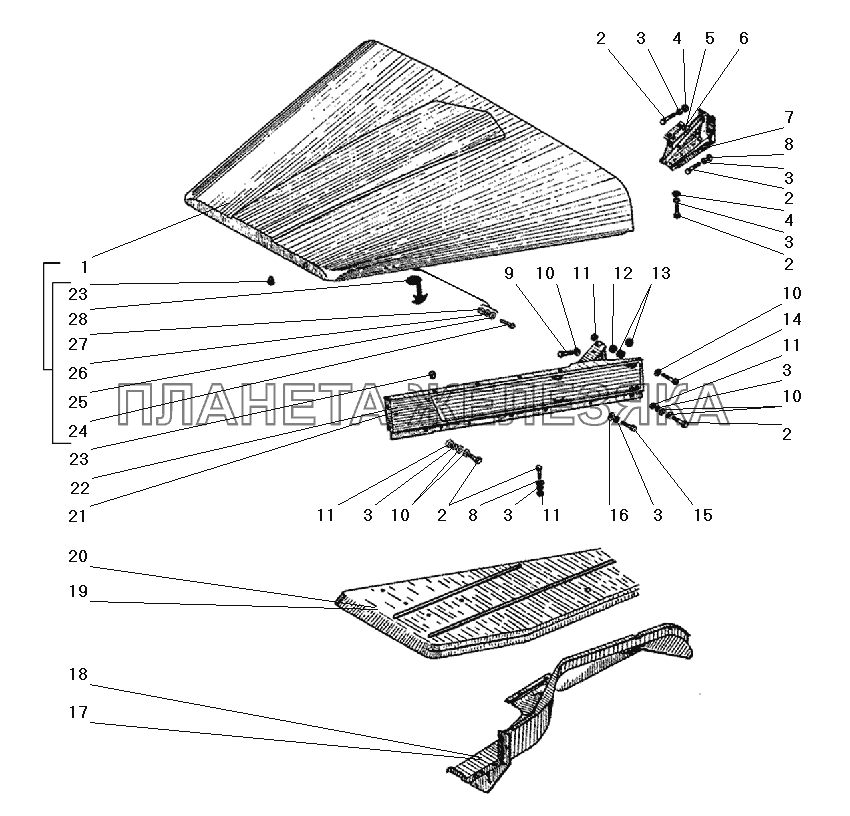 2 3 4 5 6
7
8
3
2
4
3
2
1
23
28
27
26
25
24
23
22
21
9 10 11 12 13
10
14
11
3
10
2
ПЛАНЕТА ЖЕЛЕЗЯКА
11 3 10 2 8 3 11
16 3 15
20
19
18
17