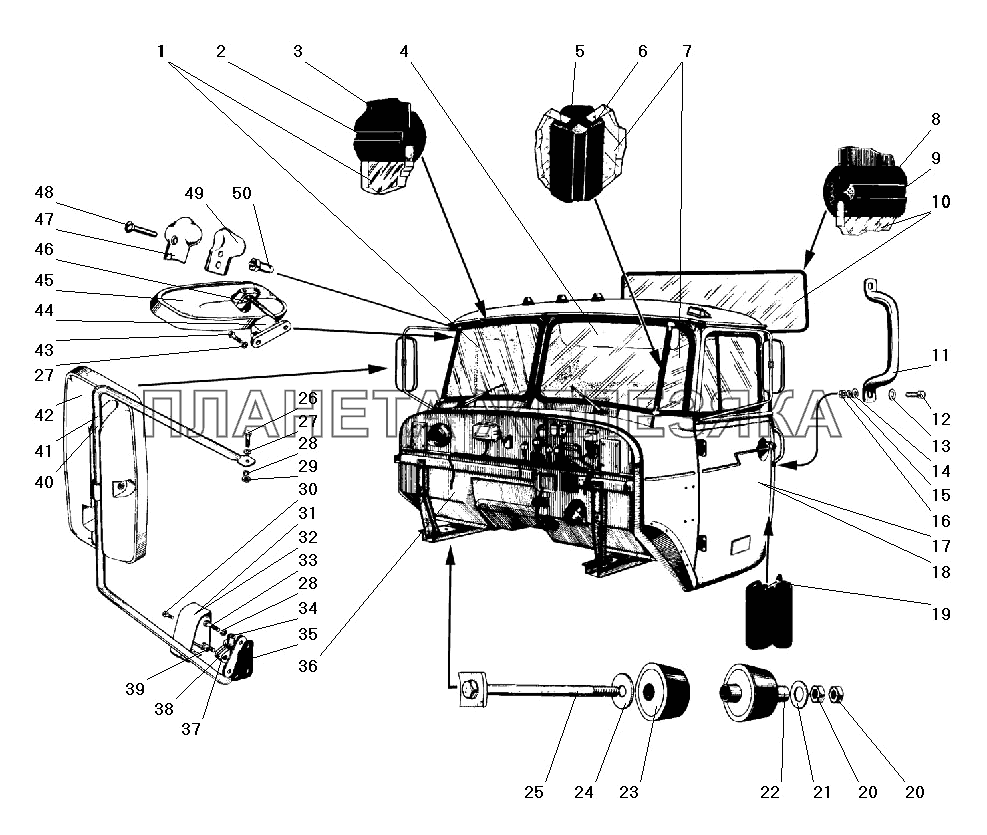 1
2
3
4
5
6
7
8
9
10
48
49
50
47
46
45
44
43
27
42
41
40
26
27
28
29
30
31
32
33
28
34
35
36
39
38
37
11
12
13
14
15
16
17
18
19
25
24
23
22
21
20
20
ПЛАНЕТА ЖЕЛЕЗЯКА