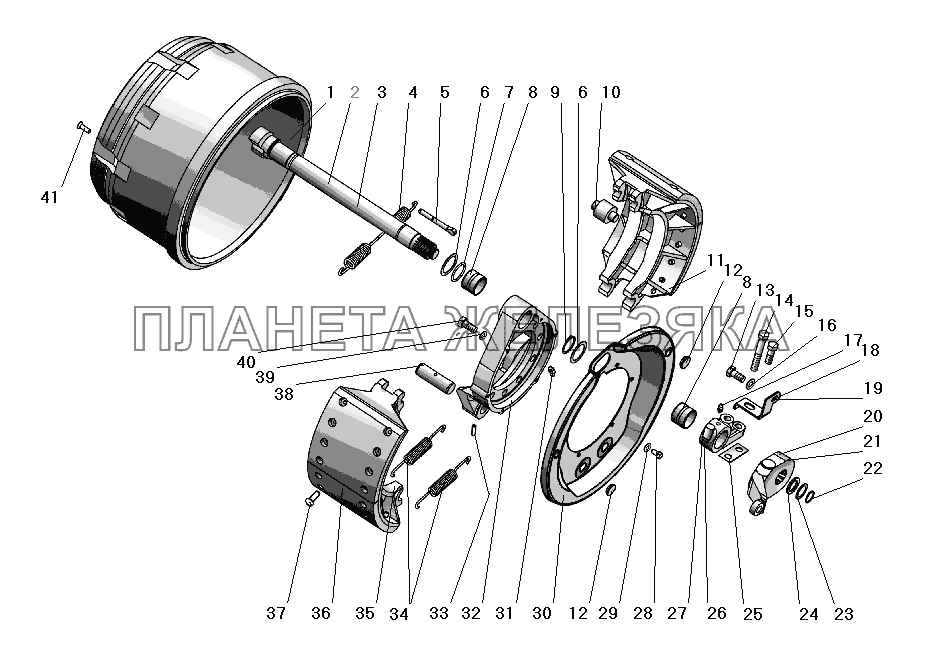 1 2 3 4 5 6 7 8 9 6 10

41

11 12 8 13 14 15 16 17 18 19 20 21 22

ПЛАНЕТА ЖЕЛЕЗЯКА

40 39 38

37 36 35 34 33 32 31 30 12 29 28 27 26 25 24 23