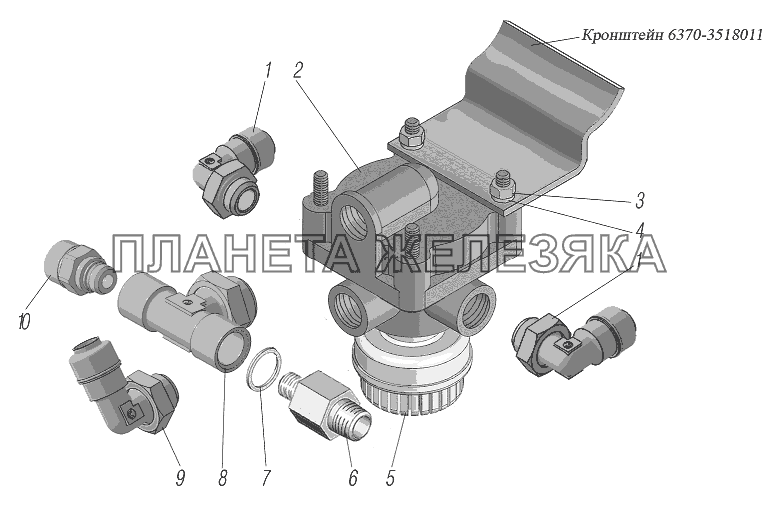 Кронштейн 6370-3518011

1

2

3

4

ПЛАНЕТА ЖЕЛЕЗЯКА

10

9

8

7

6

5