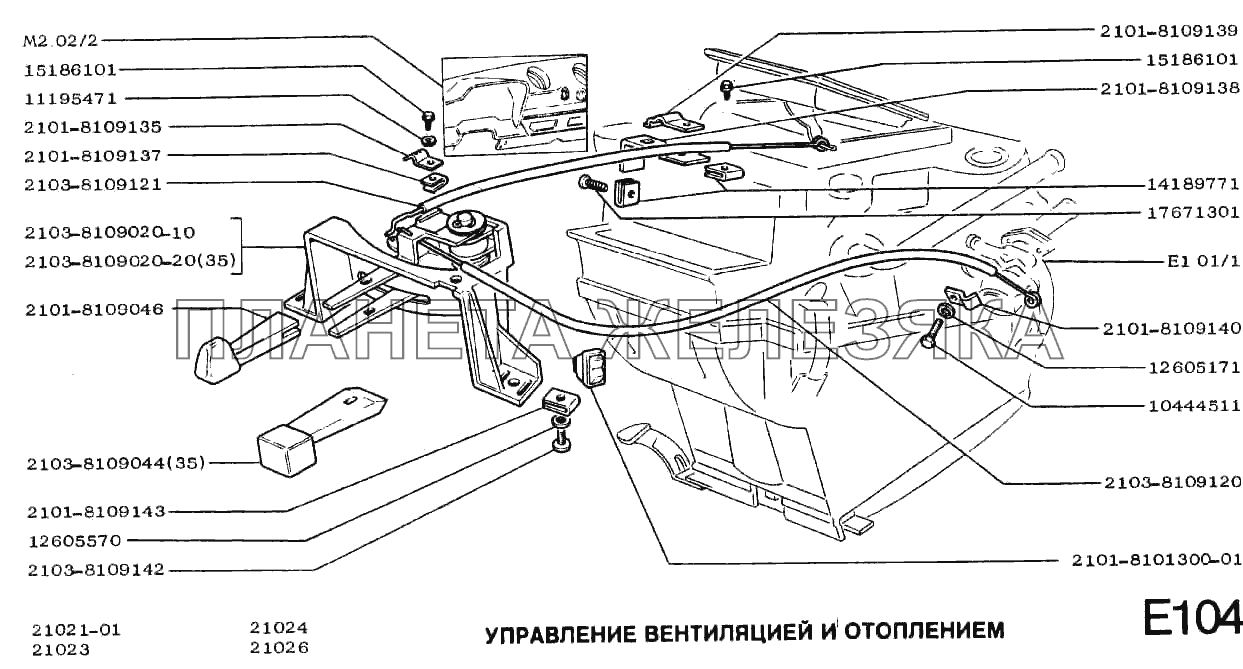 M2.02/2
15186101
11195471
2101-8109135
2101-8109137
2103-8109121
2103-8109020-10
2103-8109020-20(35)
2101-8109046
2103-8109044(35)
2101-8109143
12605570
2103-8109142

2101-8109139
15186101
2101-8109138
14189771
17671301
E1 01/1
2101-8109140
12605171
10444511
2103-8109120
2101-8101300-01

ПЛАНЕТА ЖЕЛЕЗЯКА

21021-01
21023
21024
21026
УПРАВЛЕНИЕ ВЕНТИЛЯЦИЕЙ И ОТОПЛЕНИЕМ
E104