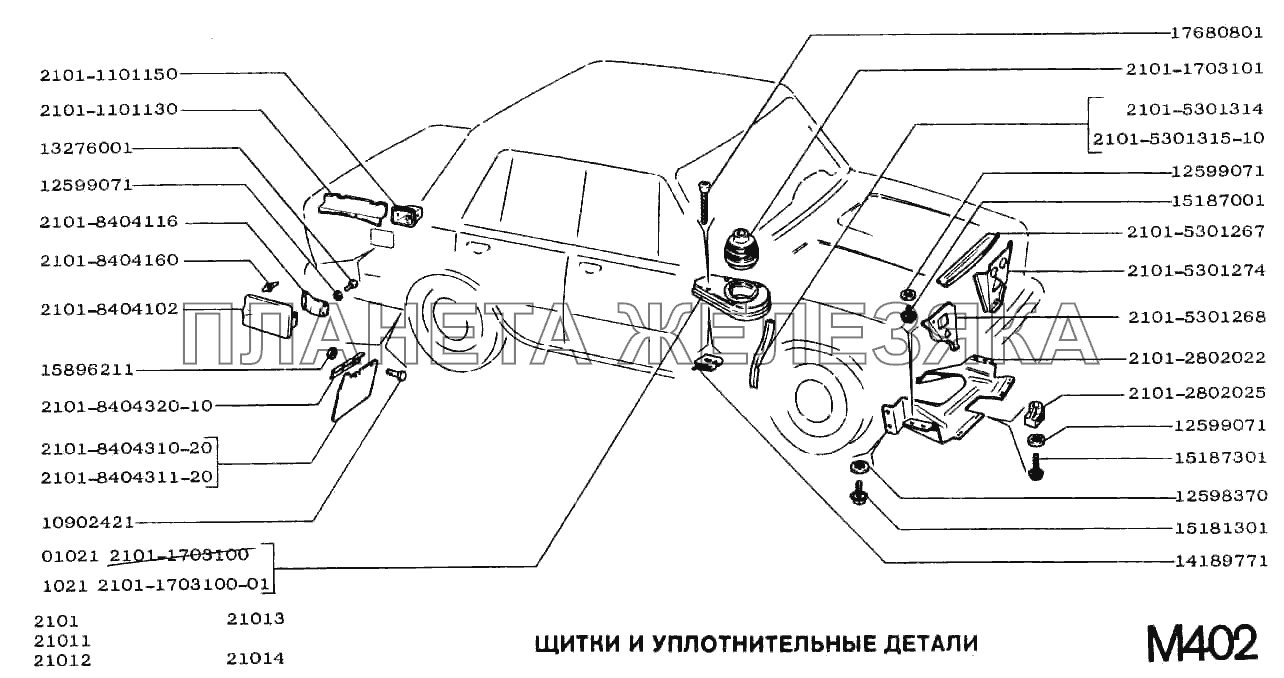 2101-1101150
2101-1101130
13276001
12599071
2101-8404116
2101-8404160
2101-8404102
15896211
2101-8404320-10
2101-8404310-20
2101-8404311-20
10902421
01021 2101-1703100
1021 2101-1703100-01

17680801
2101-1703101
2101-5301314
2101-5301315-10
12599071
15187001
2101-5301267
2101-5301274
2101-5301268
2101-2802022
2101-2802025
12599071
15187301
12598370
15181301
14189771

ПЛАНЕТА ЖЕЛЕЗЯКА

2101
21011
21012

21013

21014

ЩИТКИ И УПЛОТНИТЕЛЬНЫЕ ДЕТАЛИ

M402