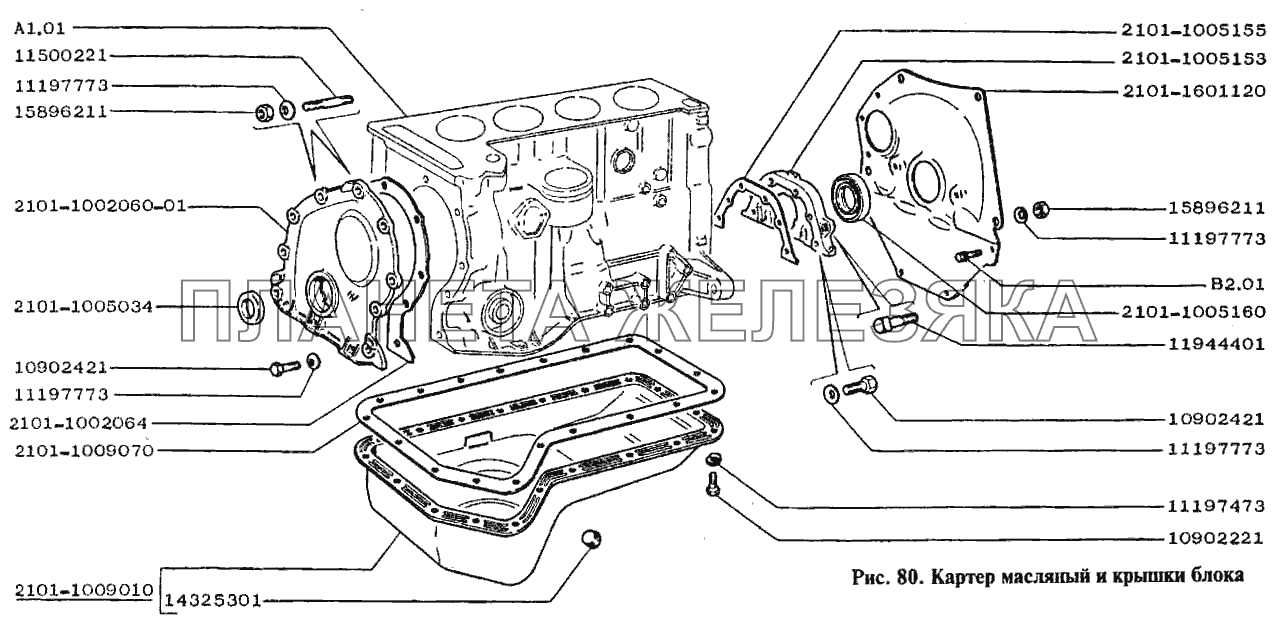 A1.01
11500221
11197773
15896211
2101-1002060-01
2101-1005034
10902421
11197773
2101-1002064
2101-1009070
2101-1009010
14325301
2101-1005155
2101-1005153
2101-1601120
15896211
11197773
B2.01
2101-1005160
11944401
10902421
11197773
11197473
10902221
ПЛАНЕТА ЖЕЛЕЗЯКА
Рис. 80. Картер масляный и крышки блока