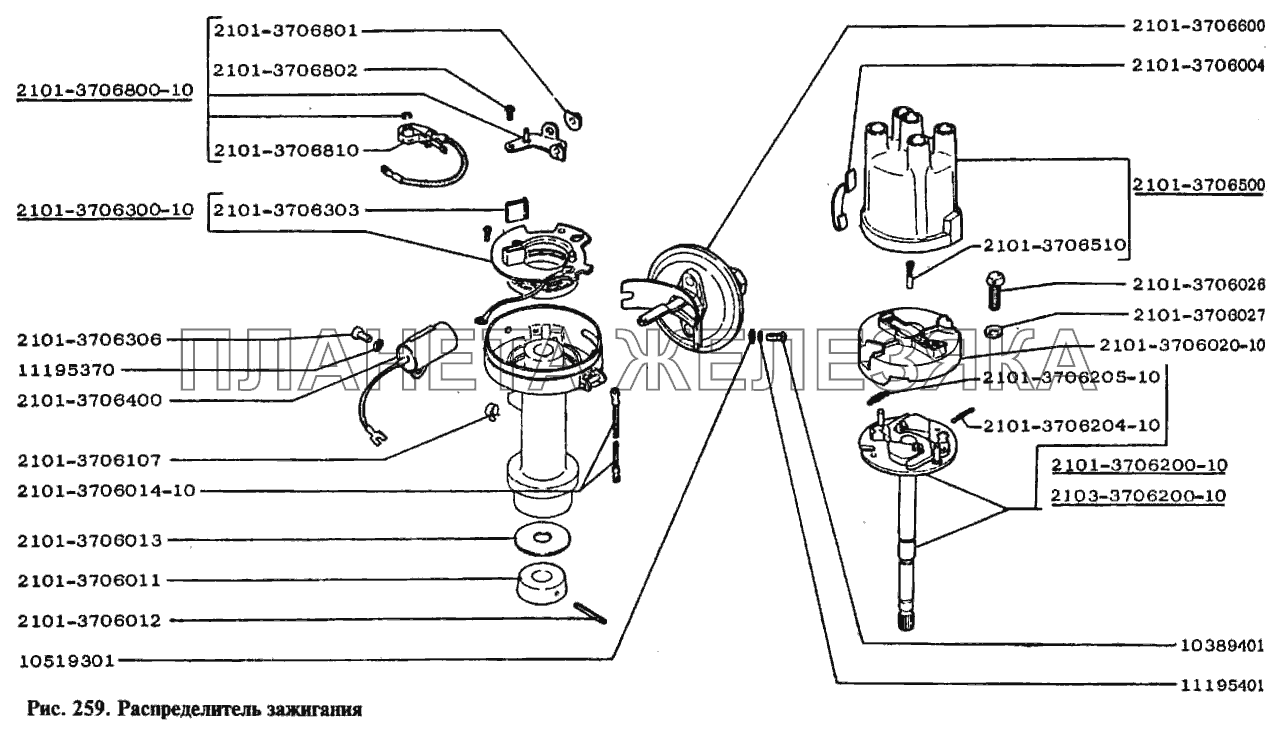 2101-3706801
2101-3706802
2101-3706800-10
2101-3706810
2101-3706300-10
2101-3706303
2101-3706306
11195370
2101-3706400
2101-3706107
2101-3706014-10
2101-3706013
2101-3706011
2101-3706012
10519301
2101-3706600
2101-3706004
2101-3706500
2101-3706510
2101-3706026
2101-3706027
2101-3706020-10
2101-3706205-10
2101-3706204-10
2101-3706200-10
2103-3706200-10
10389401
11195401
ПЛАНЕТА ЖЕЛЕЗЯКА
Рис. 259. Распределитель зажигания