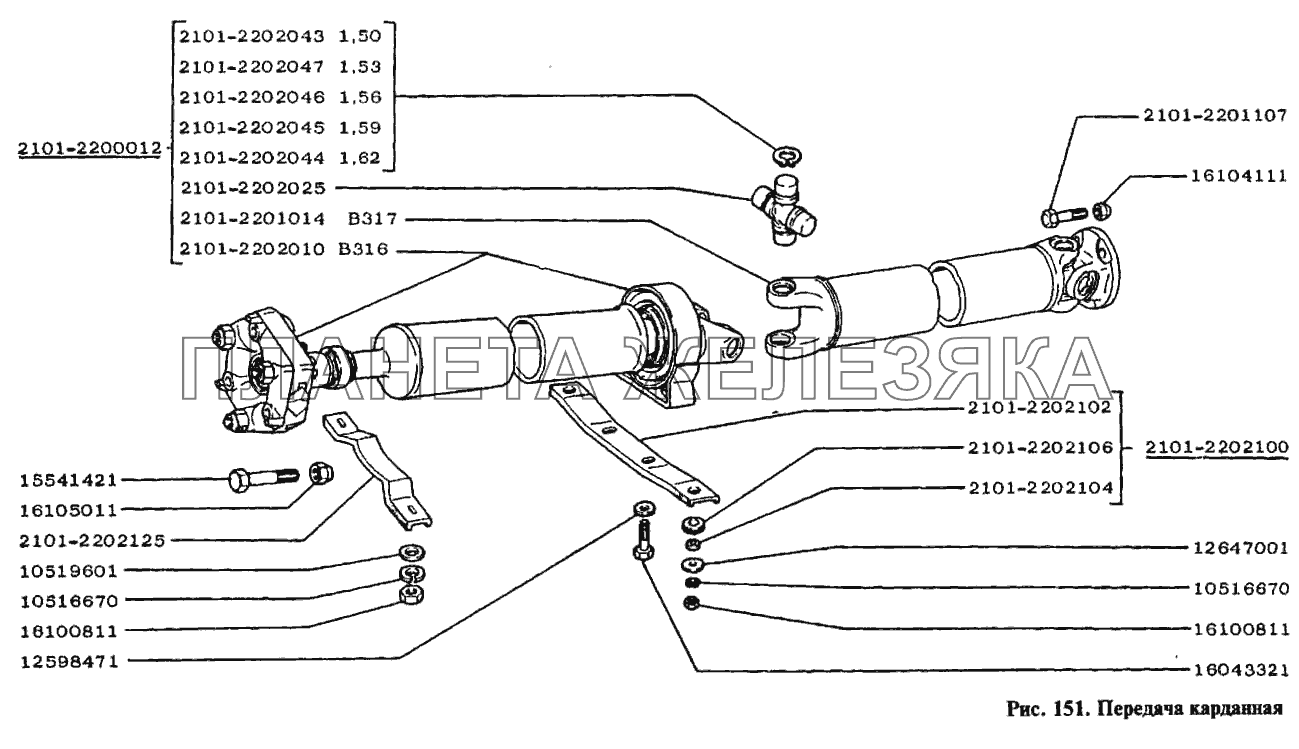 2101-2200012

2101-2202043 1,50
2101-2202047 1,53
2101-2202046 1,56
2101-2202045 1,59
2101-2202044 1,62
2101-2202025
2101-2201014 B317
2101-2202010 B316

2101-2201107
16104111

ПЛАНЕТА ЖЕЛЕЗЯКА

2101-2202102
2101-2202106
2101-2202104
2101-2202100

15541421
16105011
2101-2202125
10519601
10516670
16100811
12598471

12647001
10516670
16100811
16043321

Рис. 151. Передача карданная