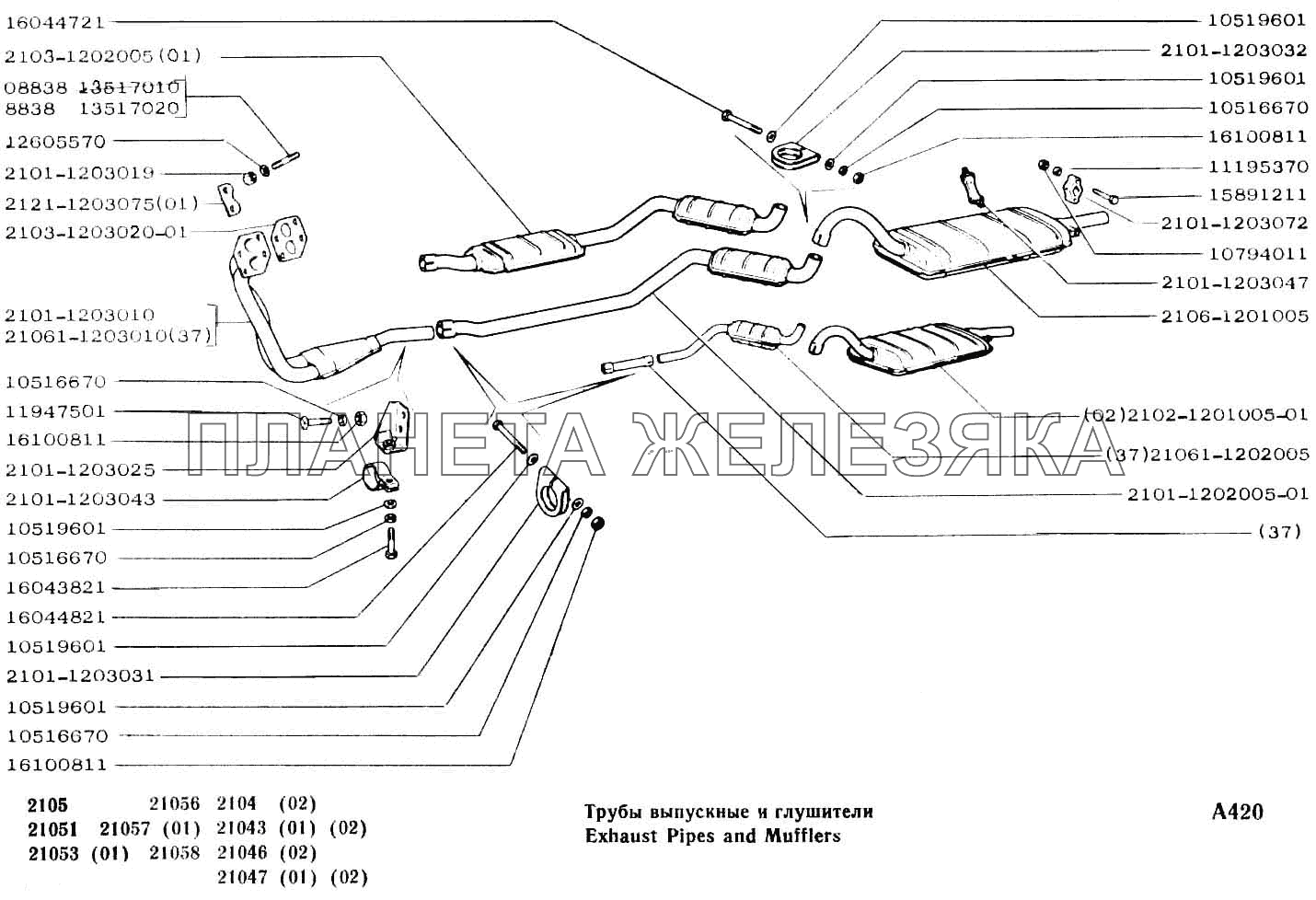 16044721
2103-1202005(01)
08838 13517010
8838 13517020
12605570
2101-1203019
2121-1203075(01)
2103-1203020-01
2101-1203010
21061-1203010(37)
10516670
11947501
16100811
2101-1203025
2101-1203043
10519601
10516670
16043821
16044821
10519601
2101-1203031
10519601
10516670
16100811

10519601
2101-1203032
10519601
10516670
16100811
11195370
15891211
2101-1203072
10794011
2101-1203047
2106-1201005
(02)2102-1201005-01
(37)21061-1202005
2101-1202005-01
(37)

ПЛАНЕТА ЖЕЛЕЗЯКА

2105 21056 2104 (02)
21051 21057 (01) 21043 (01) (02)
21053 (01) 21058 21046 (02)
21047 (01) (02)

Трубы выпускные и глушители
Exhaust Pipes and Mufflers

A420