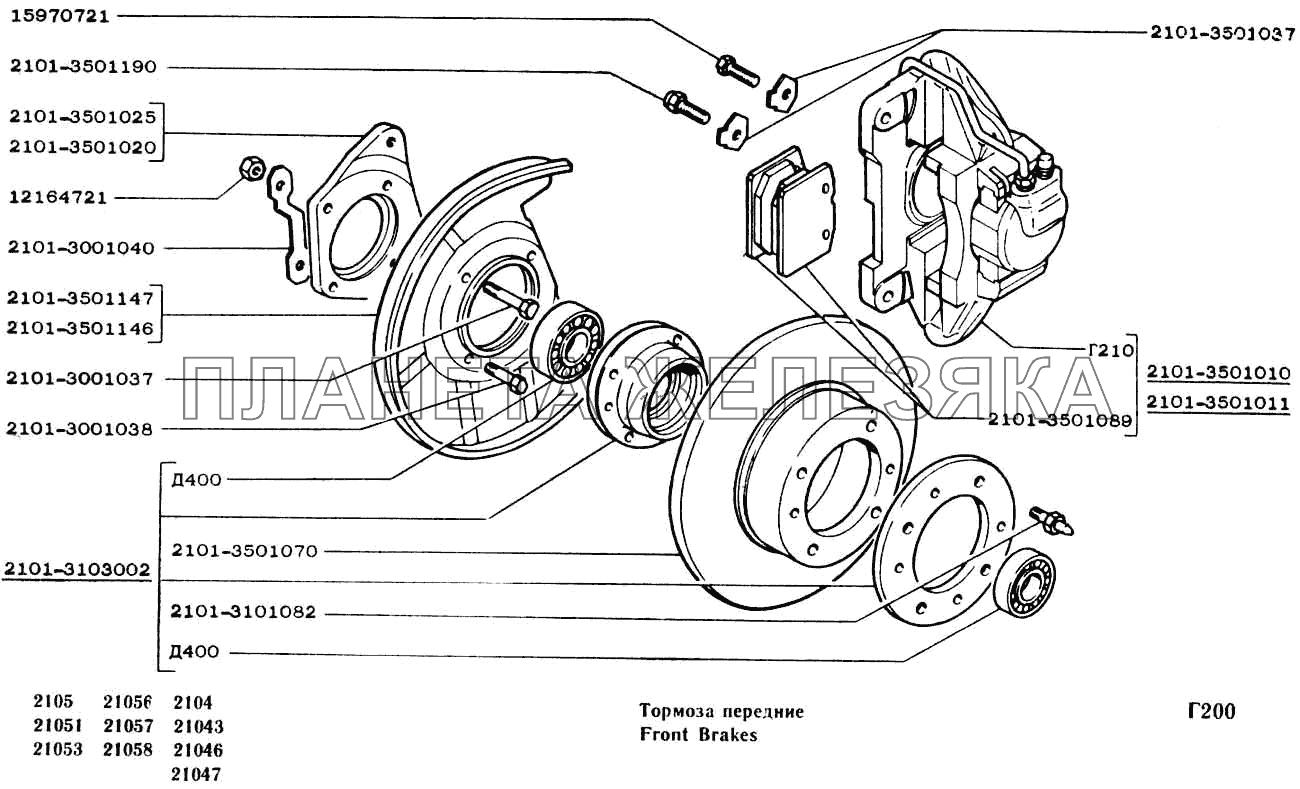 15970721
2101-3501190
2101-3501025
2101-3501020
12164721
2101-3001040
2101-3501147
2101-3501146
2101-3001037
2101-3001038
Д400
2101-3103002
2101-3501070
2101-3101082
Д400
2101-3501037
Г210
2101-3501010
2101-3501011
2101-3501089
ПЛАНЕТА ЖЕЛЕЗЯКА

2105 21056 2104
21051 21057 21043
21053 21058 21046
21047

Тормоза передние
Front Brakes

Г200