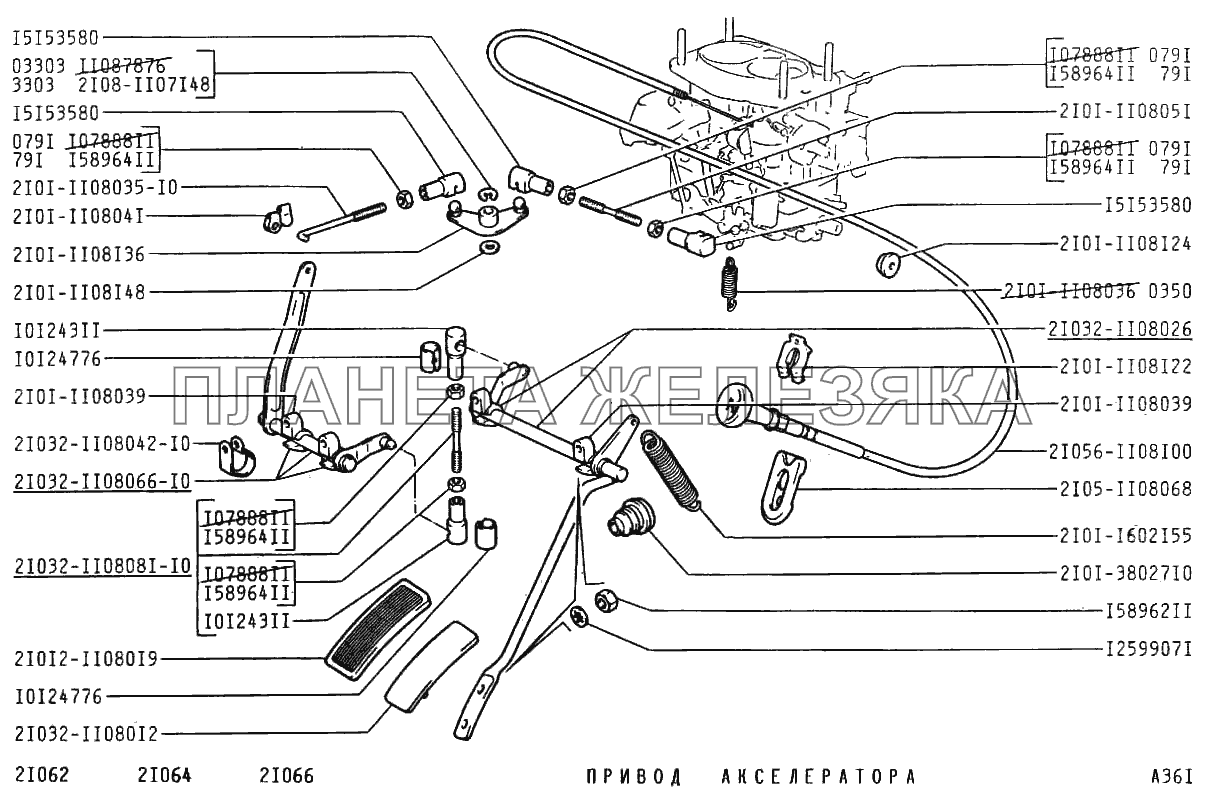 I5I53580
03303 II087876
3303 2I08-II07I48
I5I53580
079I I07888II
79I I58964II
2I0I-II08035-I0
2I0I-II0804I
2I0I-II08I36
2I0I-II08I48
I0I243II
I0I24776
2I0I-II08039
2I032-II08042-I0
2I032-II08066-I0
I07888II
I58964II
2I032-II0808I-I0
I07888II
I58964II
I0I243II
2I0I2-II080I9
I0I24776
2I032-II080I2

I07888II 079I
I58964II 79I
2I0I-II0805I
I07888II 079I
I58964II 79I
I5I53580
2I0I-II08I24
2I0I-II08036 0350
2I032-II08026
2I0I-II08I22
2I0I-II08039
2I056-II08I00
2I05-II08068
2I0I-I602I55
2I0I-38027I0
I58962II
I259907I

ПЛАНЕТА ЖЕЛЕЗЯКА

2I062 2I064 2I066 ПРИВОД АКСЕЛЕРАТОРА A36I