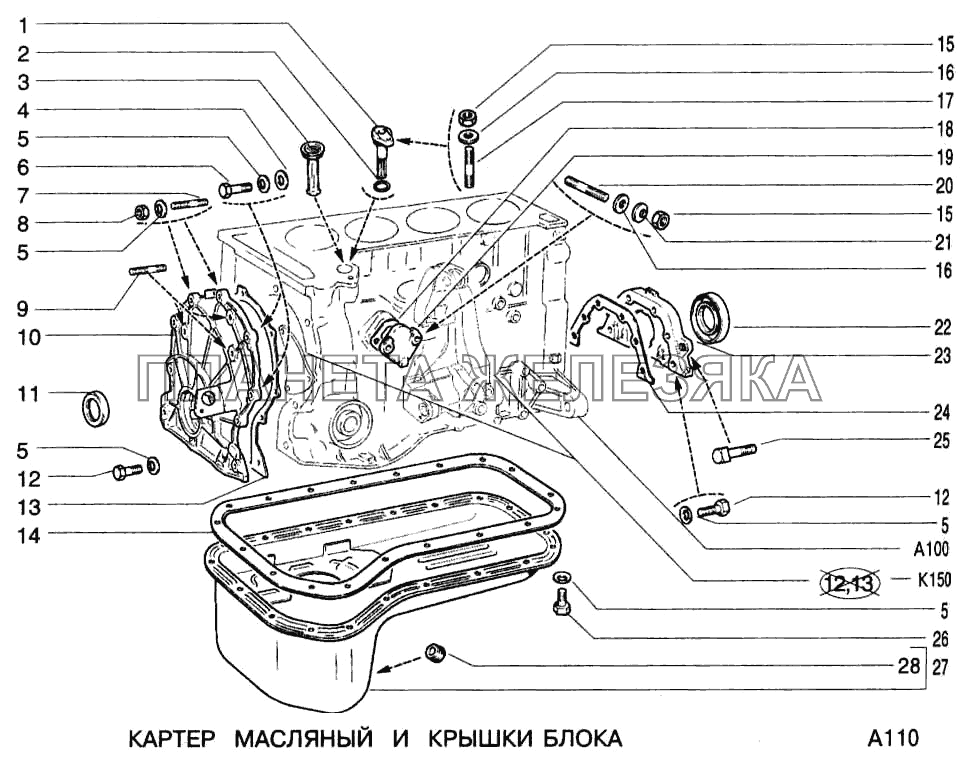 1
2
3
4
5
6
7
8
5
9
10
11
5
12
13
14

15
16
17
18
19
20
15
21
16
22
23
24
25
12
5
A100
12,13
K150
5
26
28
27

ПЛАНЕТА ЖЕЛЕЗЯКА

КАРТЕР МАСЛЯНЫЙ И КРЫШКИ БЛОКА

A110