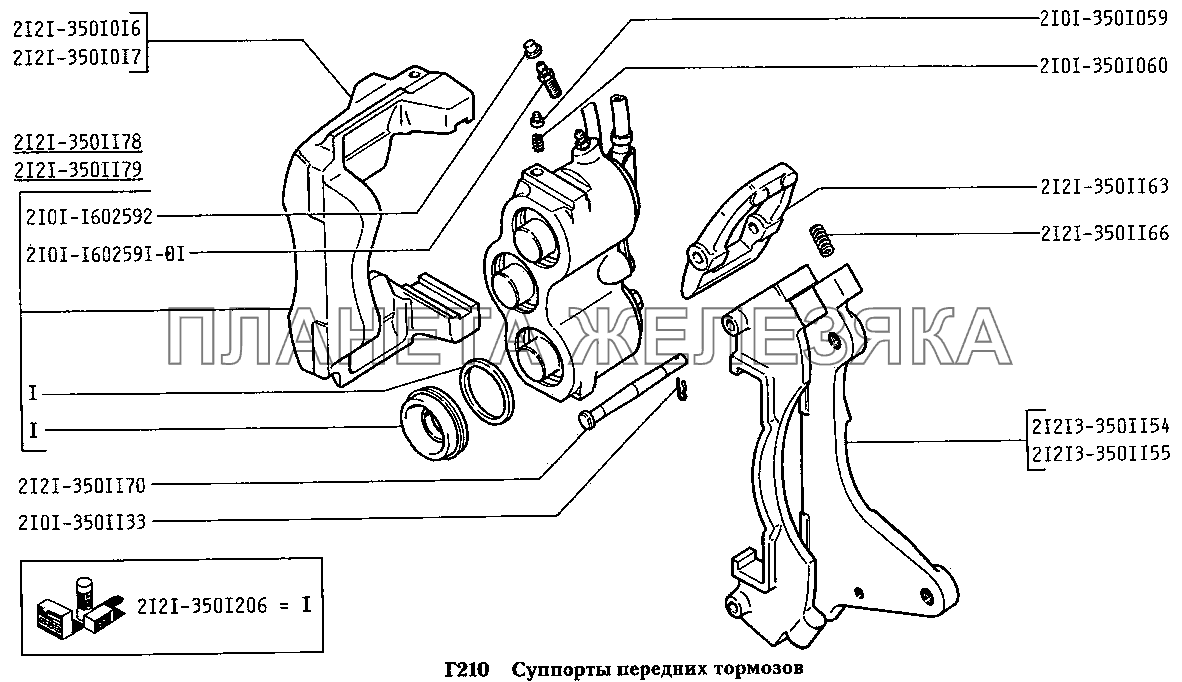 2I2I-350I0I6
2I2I-350I0I7

2I2I-350II78
2I2I-350II79

2I0I-I602592
2I0I-I60259I-0I

I
I

2I2I-350II70
2I0I-350II33

2I0I-350I059
2I0I-350I060
2I2I-350II63
2I2I-350II66

2I2I3-350II54
2I2I3-350II55

ПЛАНЕТА ЖЕЛЕЗЯКА

2I2I-350I206 = I

Г210 Суппорты передних тормозов