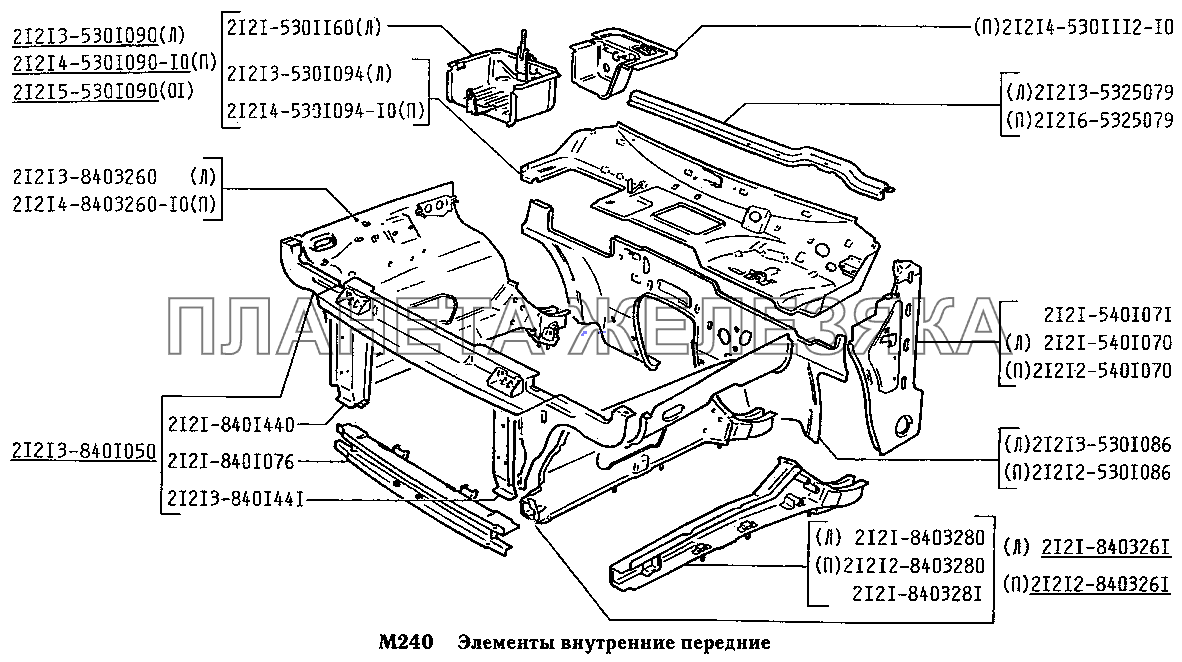 2I2I3-530I090(Л)
2I2I4-530I090-I0(П)
2I2I5-530I090(0I)

2I2I-530II60(Л)
2I2I3-530I094(Л)
2I2I4-533I094-I0(П)

(П)2I2I4-530III2-I0

(Л)2I2I3-5325079
(П)2I2I6-5325079

2I2I3-8403260 (Л)
2I2I4-8403260-I0(П)

ПЛАНЕТА ЖЕЛЕЗЯКА

2I2I-540I07I
(Л) 2I2I-540I070
(П)2I2I2-540I070

2I2I3-840I050

2I2I-840I440
2I2I-840I076
2I2I3-840I44I

(Л)2I2I3-530I086
(П)2I2I2-530I086

(Л) 2I2I-8403280
(П)2I2I2-8403280
2I2I-840328I

(Л) 2I2I-840326I
(П)2I2I2-840326I

M240 Элементы внутренние передние