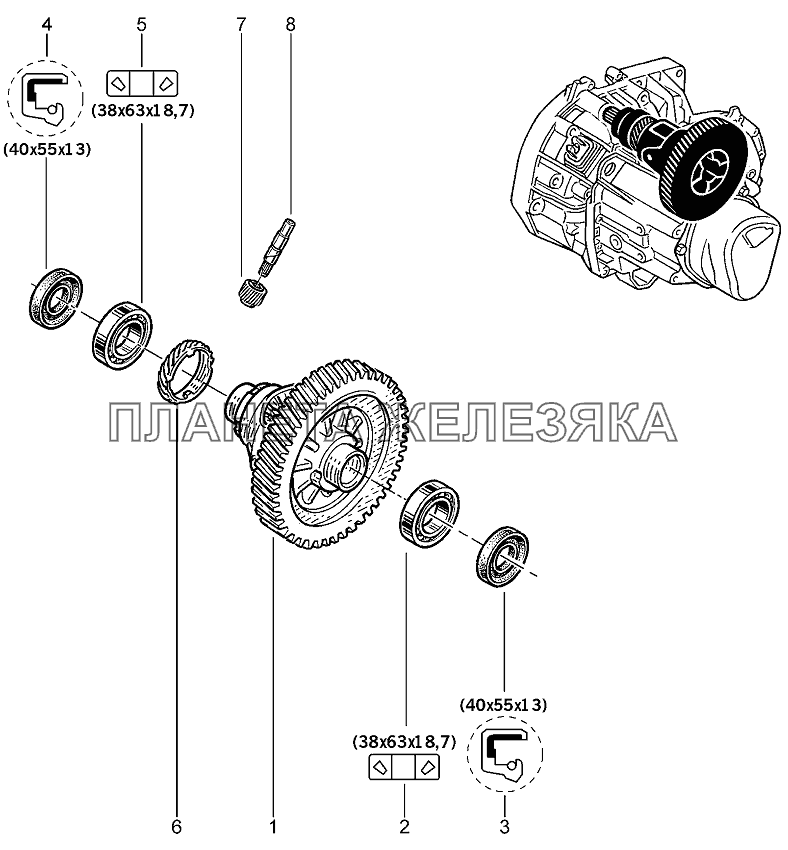 4

5

7

8

(38x63x18,7)

(40x55x13)

ПЛАНЕТА ЖЕЛЕЗЯКА

(40x55x13)

(38x63x18,7)

6

1

2

3