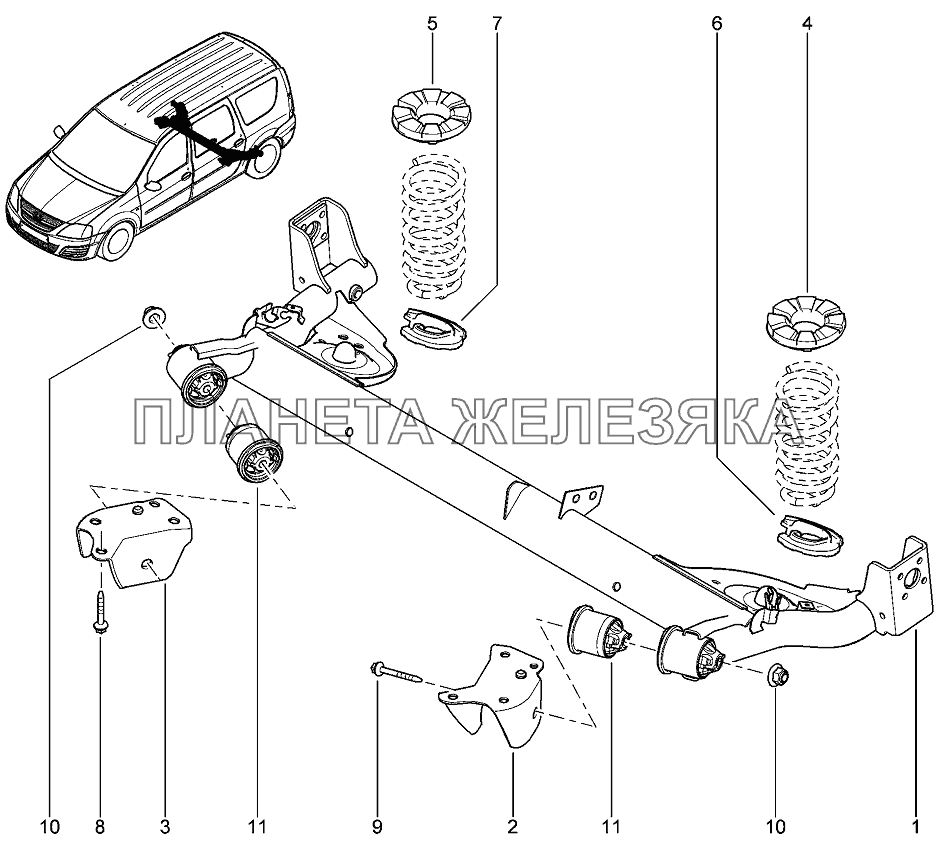 5 7 6 4

ПЛАНЕТА ЖЕЛЕЗЯКА

10 8 3 11 9 2 11 10 1