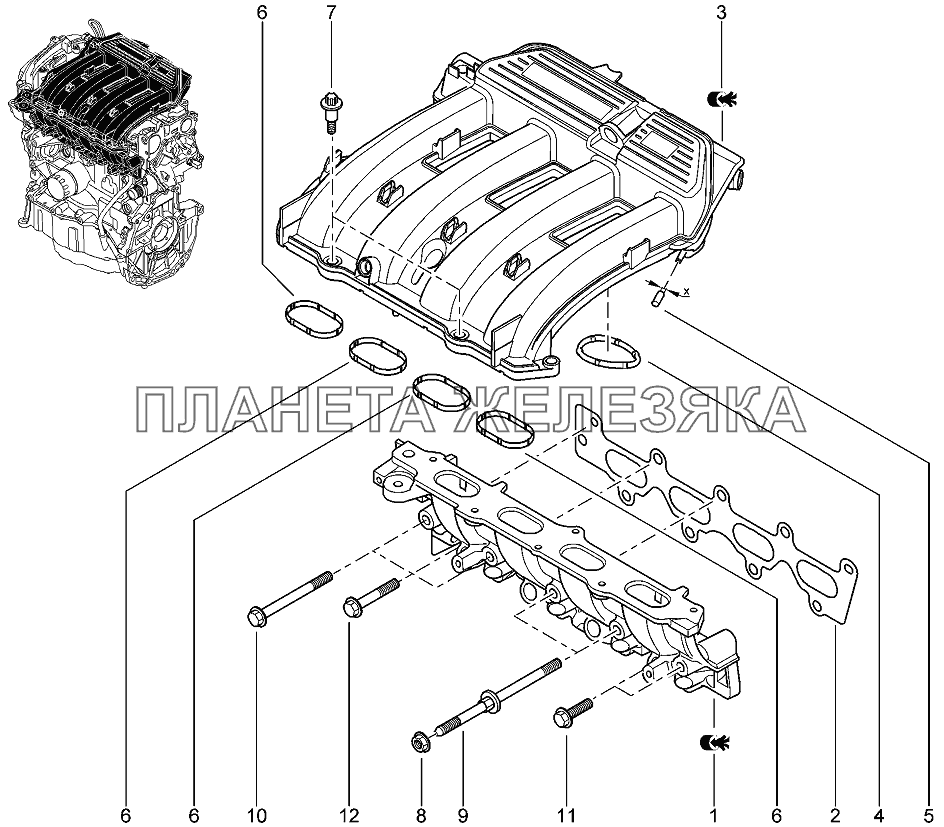 6
7
3
x
ПЛАНЕТА ЖЕЛЕЗЯКА
6
6
10
12
8
9
11
1
6
2
4
5