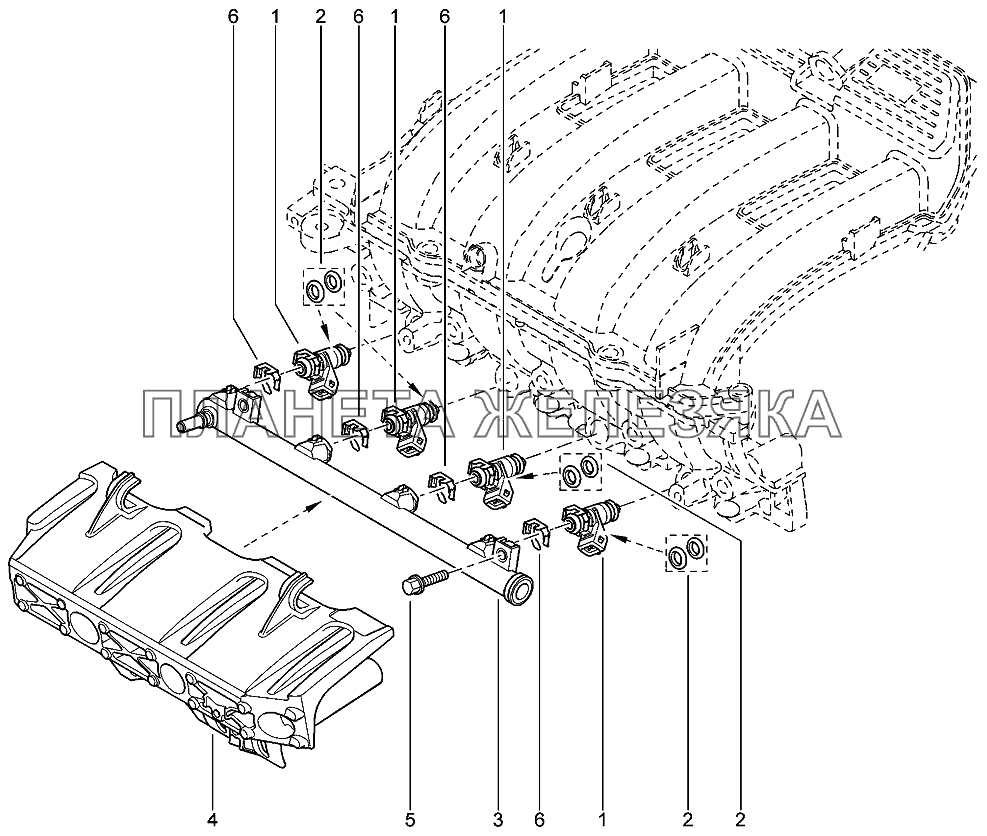 6 1 2 6 1 6 1

ПЛАНЕТА ЖЕЛЕЗЯКА

4 5 3 6 1 2 2