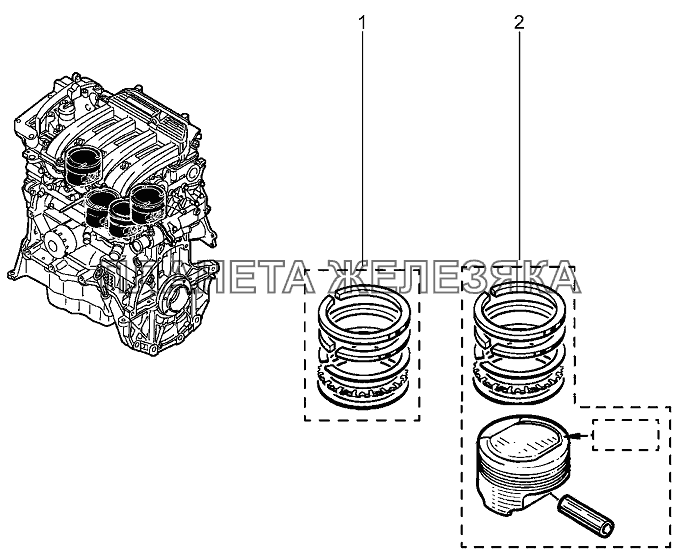 1
2
ПЛАНЕТА ЖЕЛЕЗЯКА