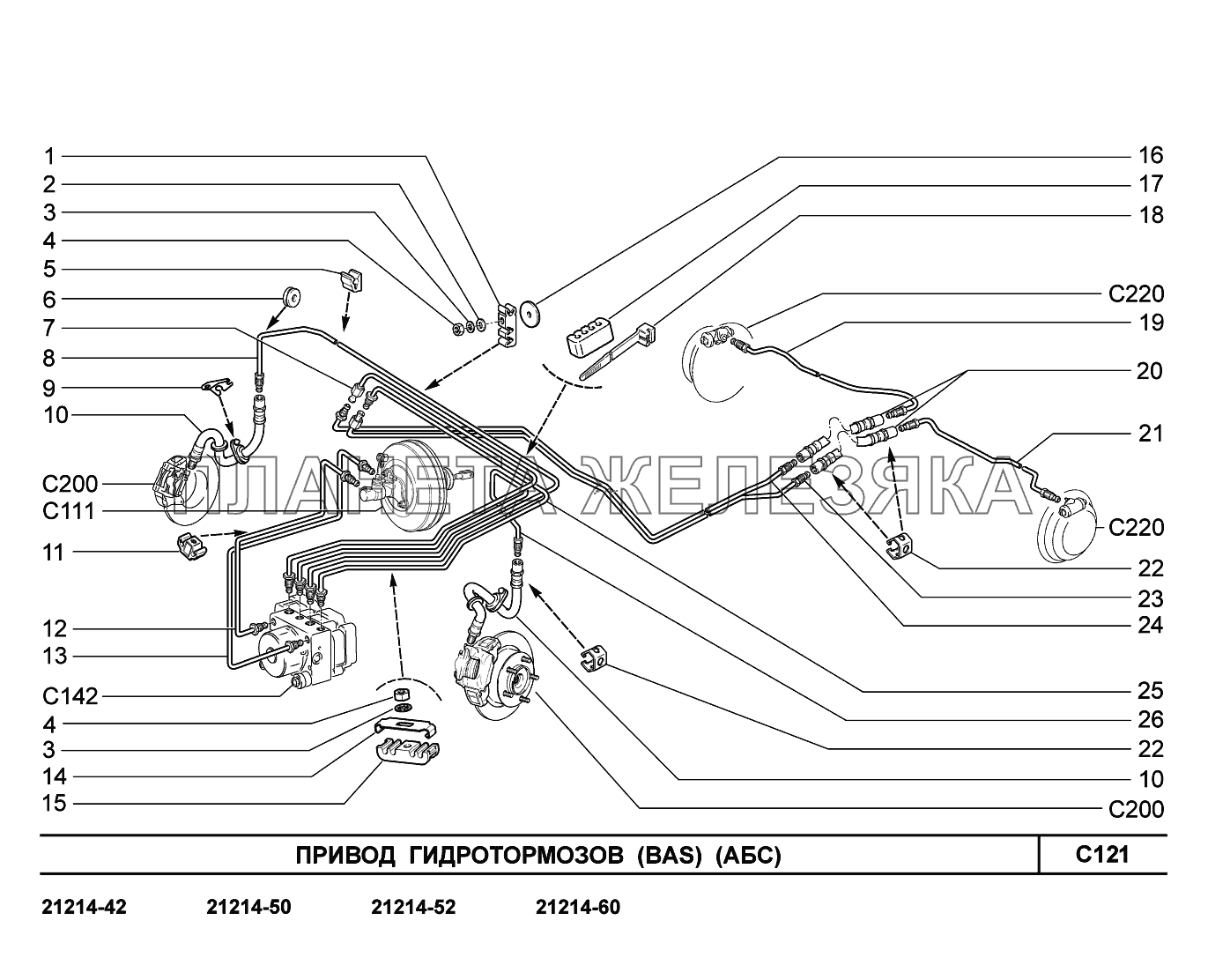 1
2
3
4
5
6
7
8
9
10
C200
C111
11
12
13
C142
4
3
14
15

16
17
18
C220
19
20
21
C220
22
23
24
25
26
22
10
C200

ПЛАНЕТА ЖЕЛЕЗЯКА

ПРИВОД ГИДРОТОРМОЗОВ (BAS) (АБС)
C121

21214-42 21214-50 21214-52 21214-60