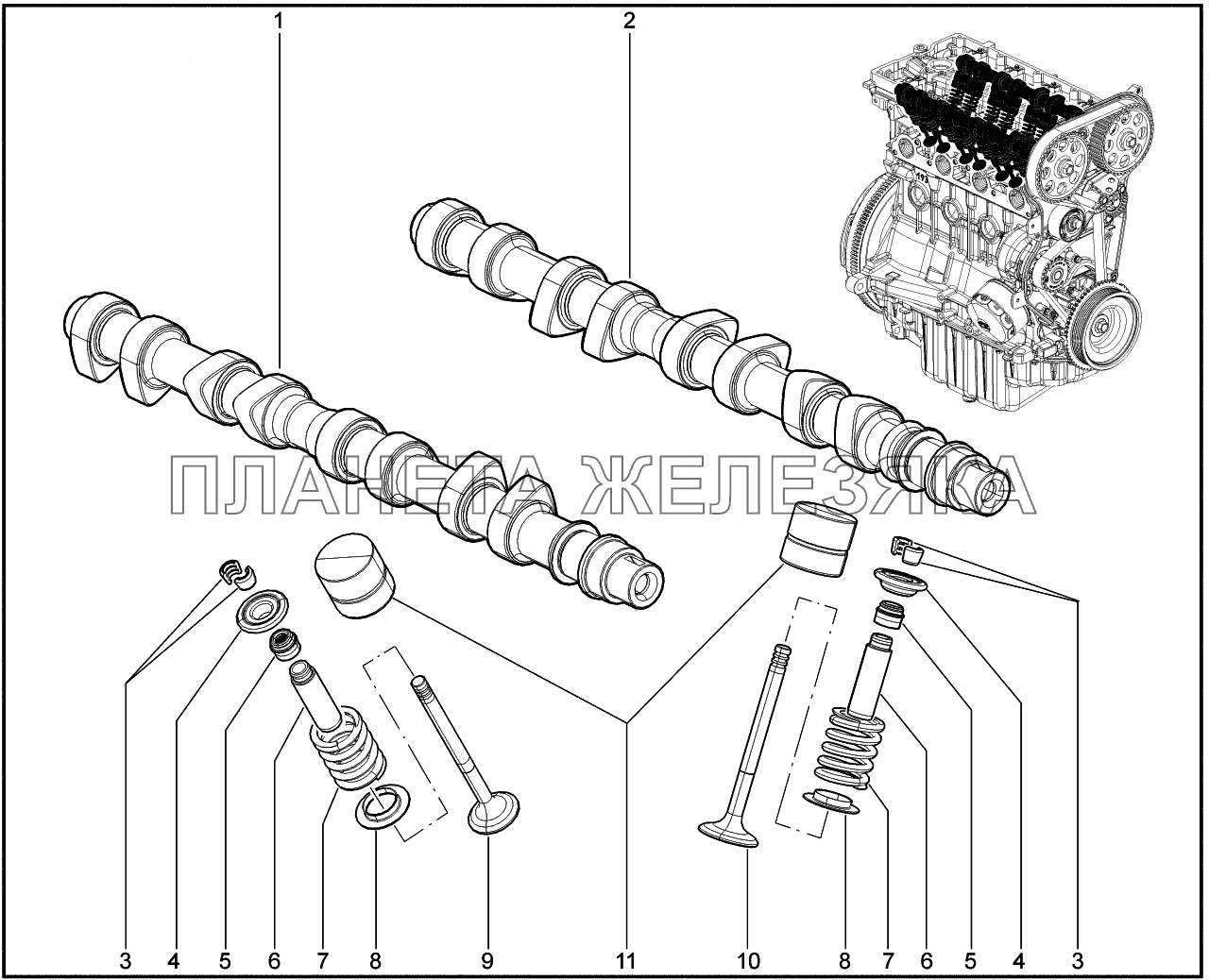 1
2
ПЛАНЕТА ЖЕЛЕЗЯКА
3 4 5 6 7 8 9 11 10 8 7 6 5 4 3