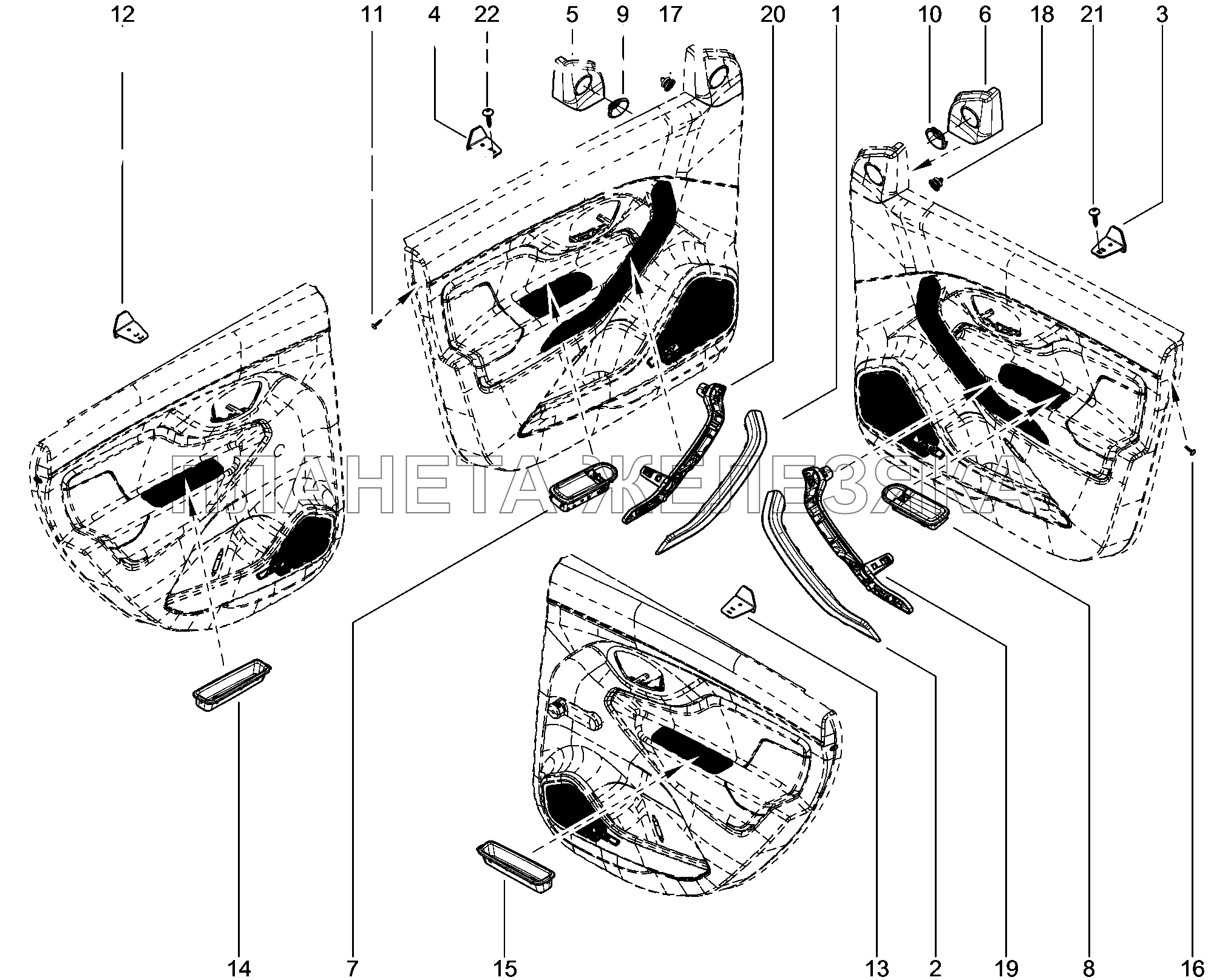 12
11
4
22
5
9
17
20
1
10
6
18
21
3

ПЛАНЕТА ЖЕЛЕЗЯКА

14
7
15
13
2
19
8
16