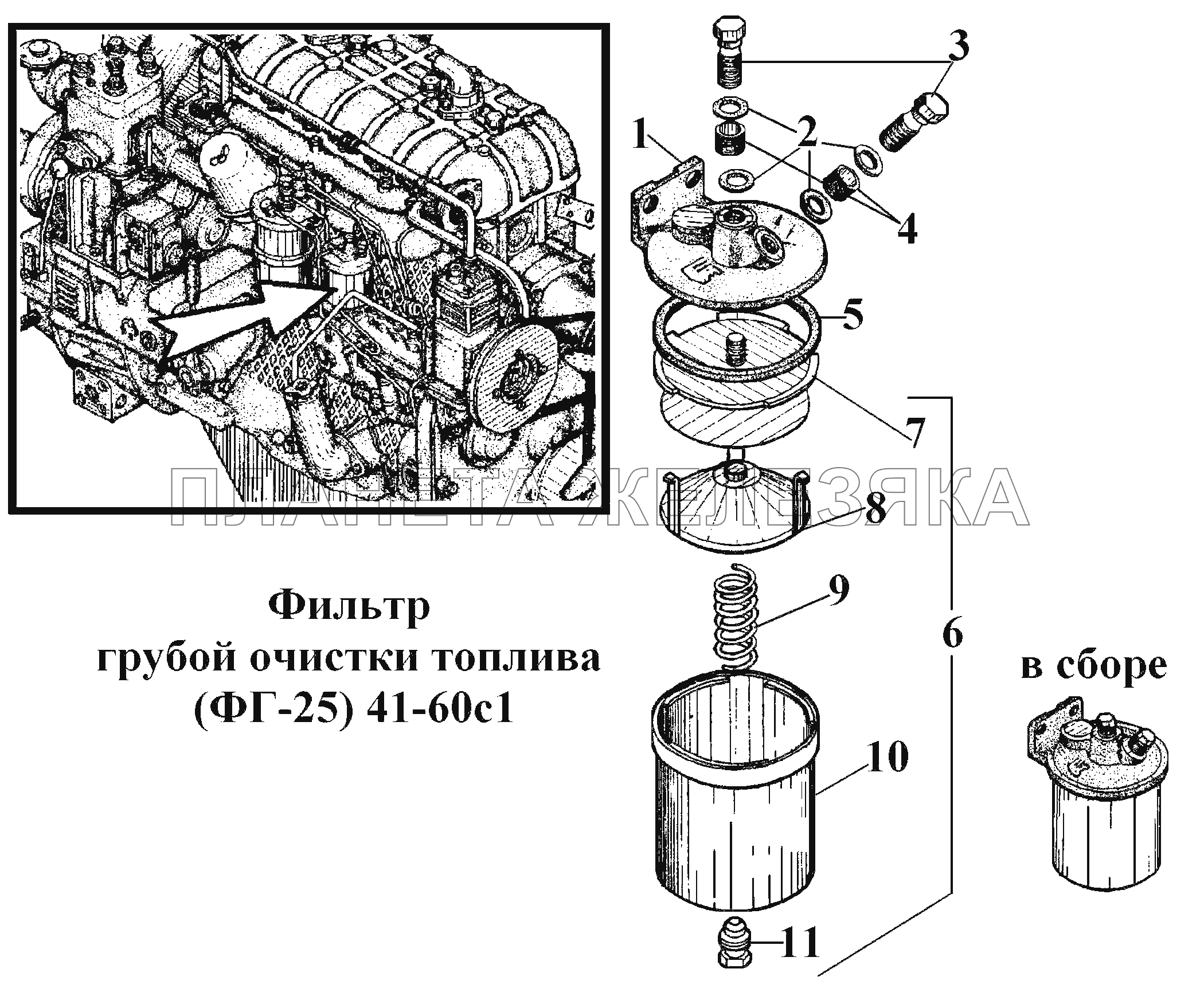 3

1

2

4

5

7

ПЛАНЕТА ЖЕЛЕЗЯКА

8

9

6

Фильтр грубой очистки топлива (ФГ-25) 41-60с1

в сборе

10

11