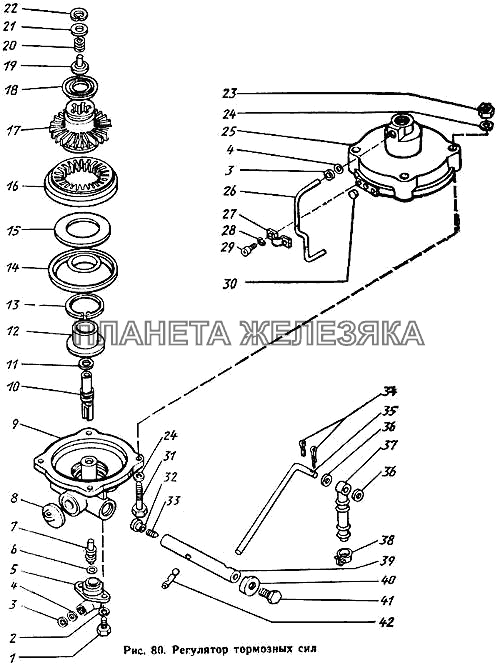 22
21
20
19
18
17
16
15
14
13
12
11
10
9
8
7
6
5
4
3
2
1
23
24
25
4
3
26
27
28
29
30
ПЛАНЕТА ЖЕЛЕЗЯКА
24
31
32
33
34
35
36
37
36
38
39
40
41
42
Рис. 80. Регулятор тормозных сил