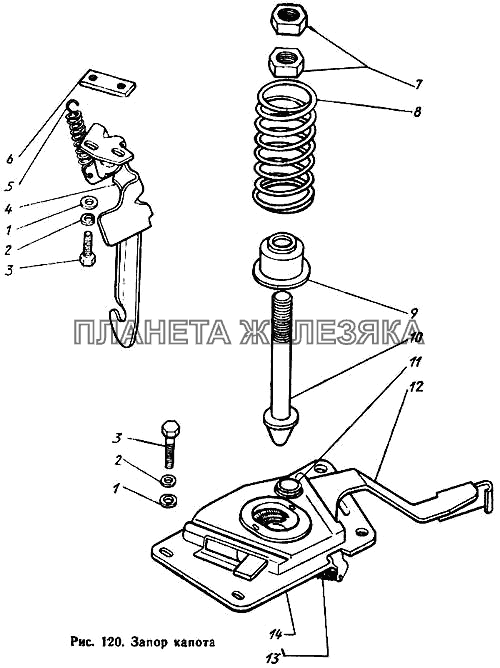 7
8
6
5
4
1
2
3
9
ПЛАНЕТА ЖЕЛЕЗЯКА
10
11
12
3
2
1
14
13
Рис. 120. Запор капота