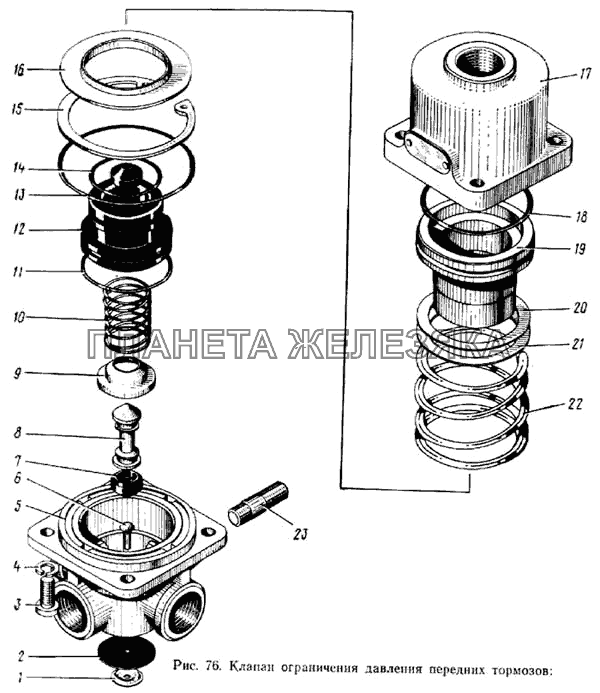 16
15
14
13
12
11
10
9
8
7
6
5
4
3
2
1
17
18
19
20
21
22
23
ПЛАНЕТА ЖЕЛЕЗЯКА
Рис. 76. Клапан ограничения давления передних тормозов: